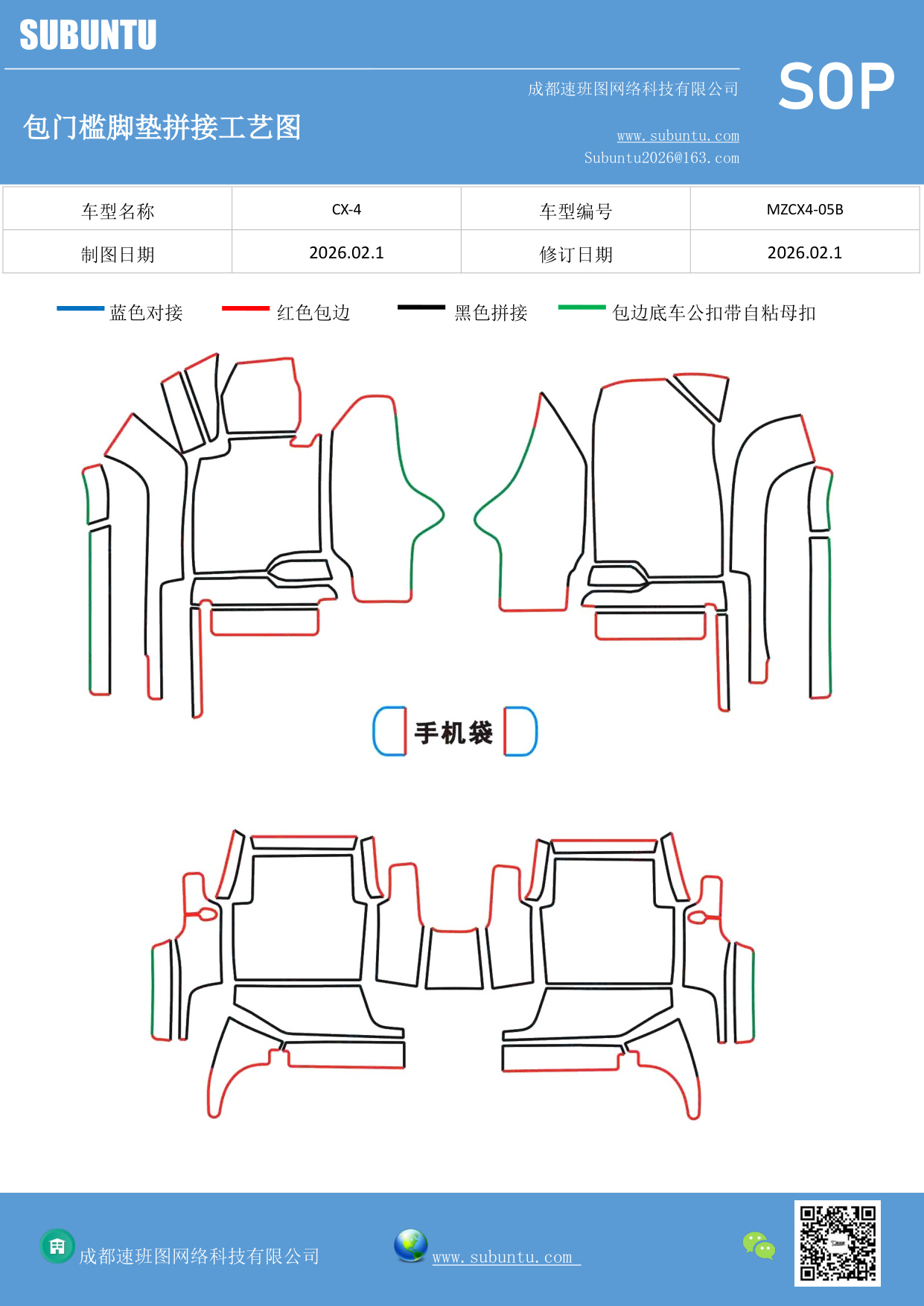 SUBUNTU

成都速班图网络科技有限公司

SOP

包门槛脚垫拼接工艺图

www.subuntu.com
Subuntu2026@163.com

| 车型名称 | CX-4 | 车型编号 | MZCX4-05B |
|---|---|---|---|
| 制图日期 | 2026.02.1 | 修订日期 | 2026.02.1 |

蓝色对接 红色包边 黑色拼接 包边底车公扣带自粘母扣

手机袋

成都速班图网络科技有限公司

www.subuntu.com