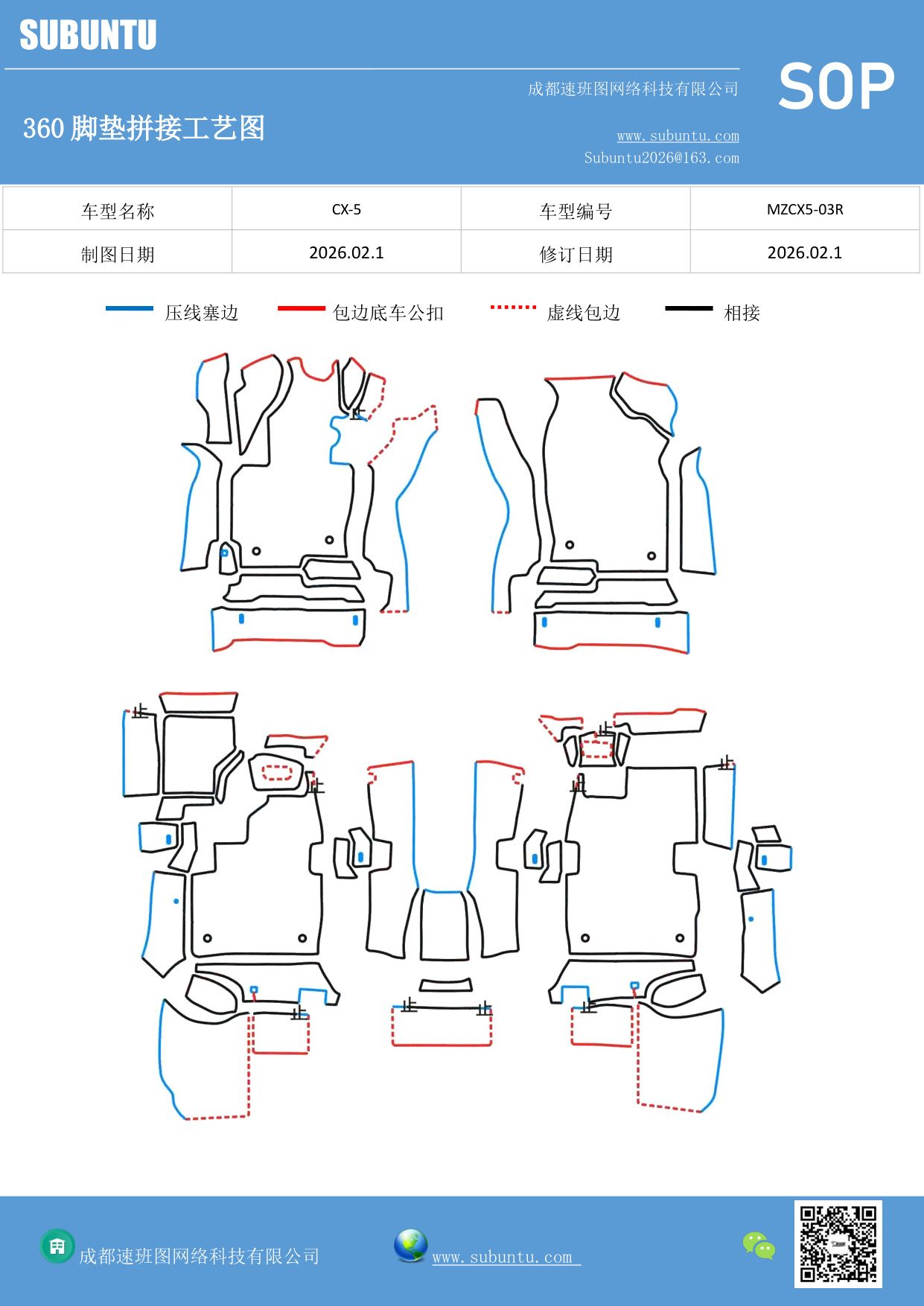 SUBUNTU

成都速班图网络科技有限公司

SOP

360 脚垫拼接工艺图

www.subuntu.com
Subuntu2026@163.com

| 车型名称 | CX-5 | 车型编号 | MZCX5-03R |
|---|---|---|---|
| 制图日期 | 2026.02.1 | 修订日期 | 2026.02.1 |

压线塞边 包边底车公扣 虚线包边 相接

成都速班图网络科技有限公司

www.subuntu.com