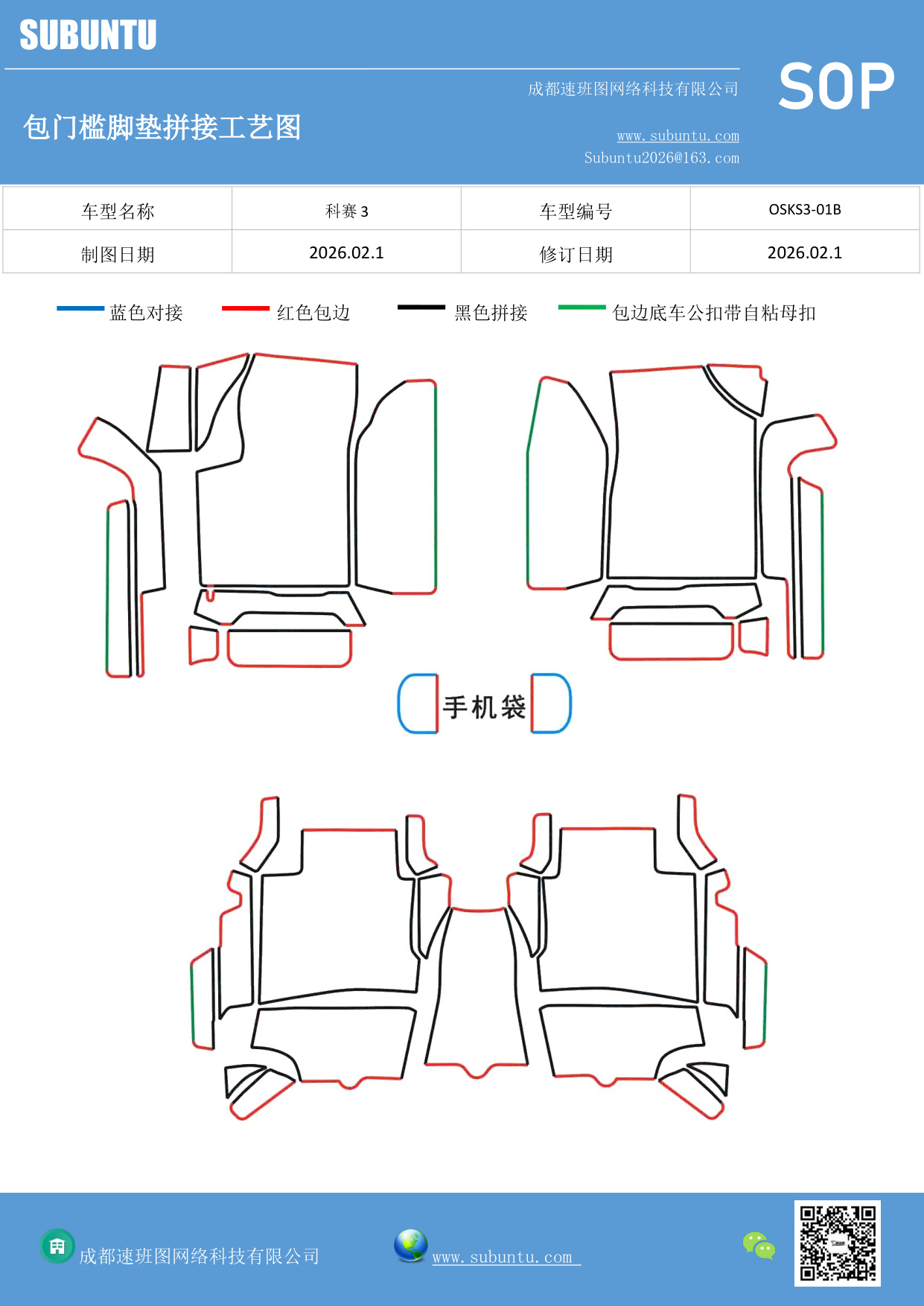 SUBUNTU

成都速班图网络科技有限公司

SOP

包门槛脚垫拼接工艺图

www.subuntu.com
Subuntu2026@163.com

| 车型名称 | 科赛 3 | 车型编号 | OSKS3-01B |
|---|---|---|---|
| 制图日期 | 2026.02.1 | 修订日期 | 2026.02.1 |

蓝色对接 红色包边 黑色拼接 包边底车公扣带自粘母扣

手机袋

成都速班图网络科技有限公司 www.subuntu.com