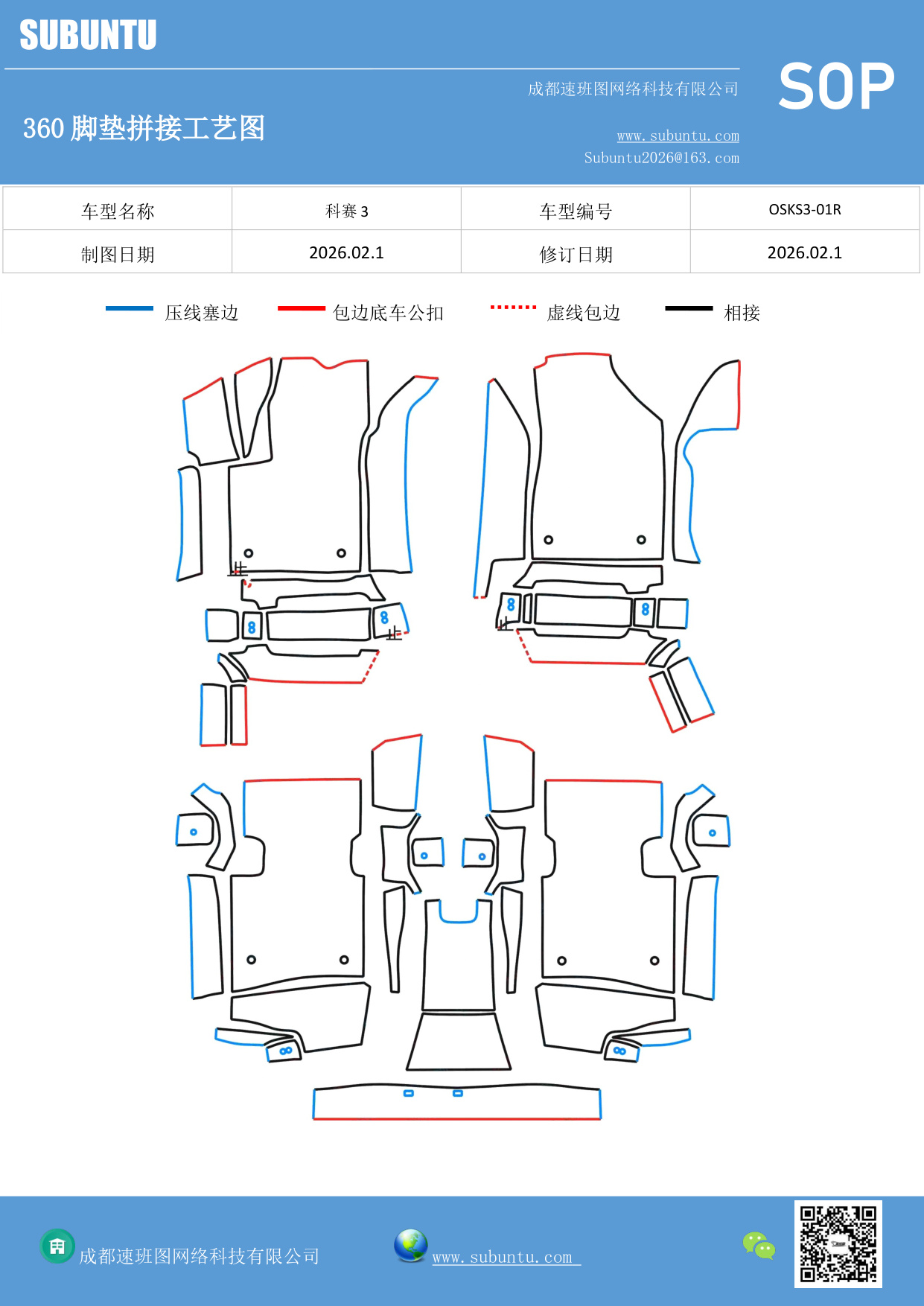 SUBUNTU

成都速班图网络科技有限公司

SOP

360 脚垫拼接工艺图

www.subuntu.com
Subuntu2026@163.com

| 车型名称 | 科赛 3 | 车型编号 | OSKS3-01R |
|---|---|---|---|
| 制图日期 | 2026.02.1 | 修订日期 | 2026.02.1 |

压线塞边　包边底车公扣　虚线包边　相接

成都速班图网络科技有限公司　www.subuntu.com