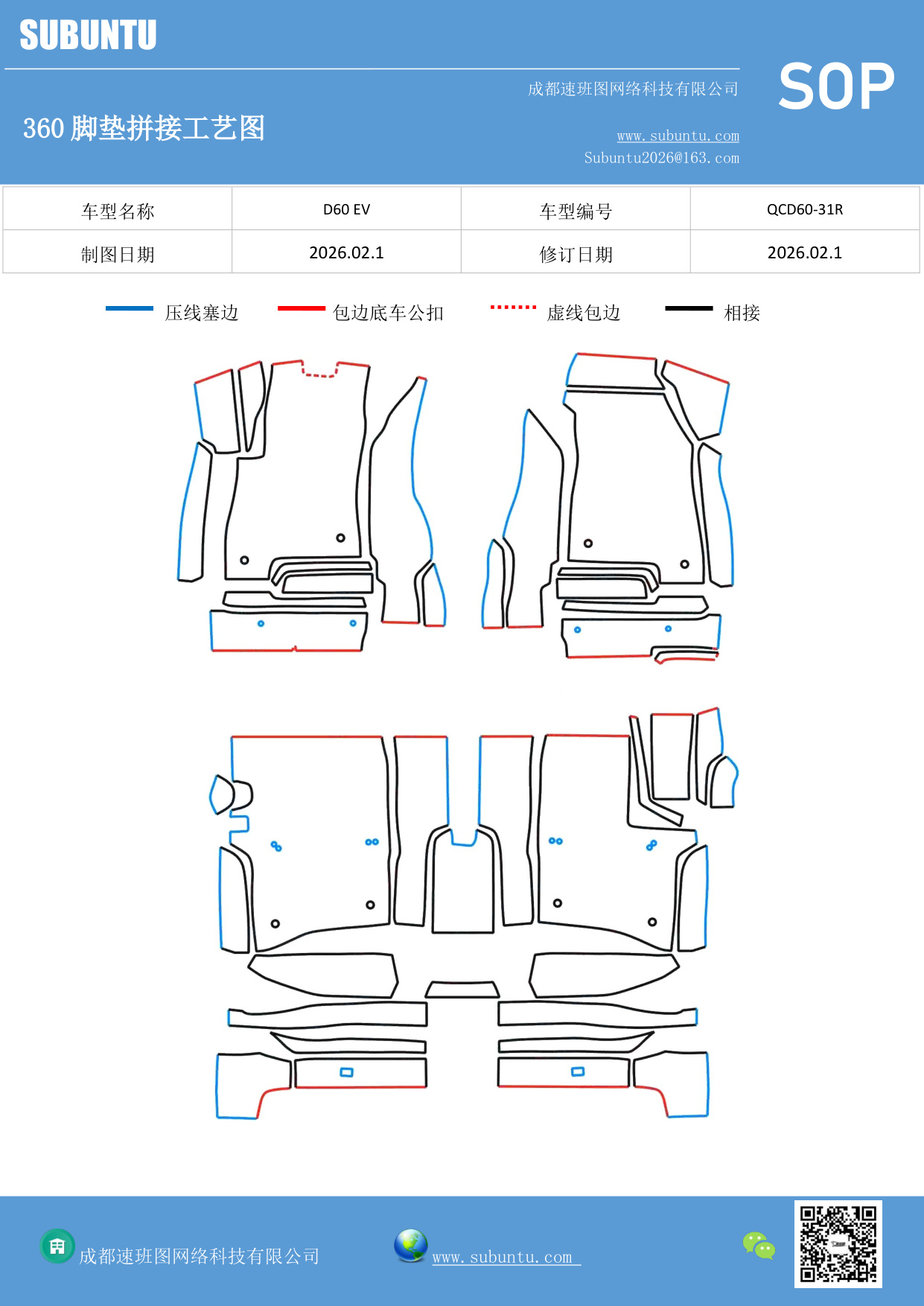 SUBUNTU

成都速班图网络科技有限公司

SOP

360 脚垫拼接工艺图

www.subuntu.com
Subuntu2026@163.com

| 车型名称 | D60 EV | 车型编号 | QCD60-31R |
|---|---|---|---|
| 制图日期 | 2026.02.1 | 修订日期 | 2026.02.1 |

压线塞边 包边底车公扣 虚线包边 相接

成都速班图网络科技有限公司

www.subuntu.com