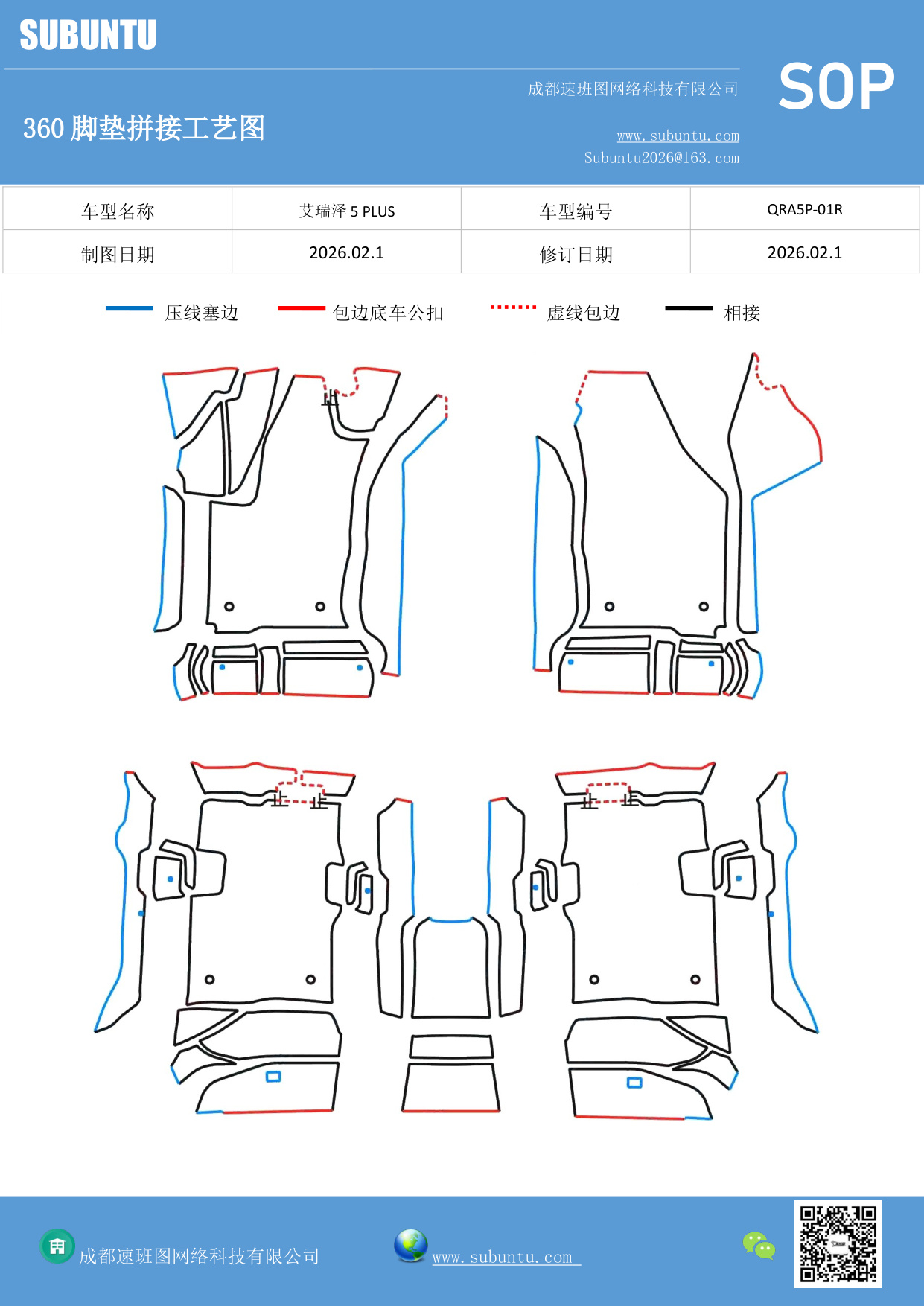 SUBUNTU

成都速班图网络科技有限公司

SOP

360 脚垫拼接工艺图

www.subuntu.com
Subuntu2026@163.com

| 车型名称 | 艾瑞泽 5 PLUS | 车型编号 | QRA5P-01R |
|---|---|---|---|
| 制图日期 | 2026.02.1 | 修订日期 | 2026.02.1 |

压线塞边 包边底车公扣 虚线包边 相接

成都速班图网络科技有限公司

www.subuntu.com