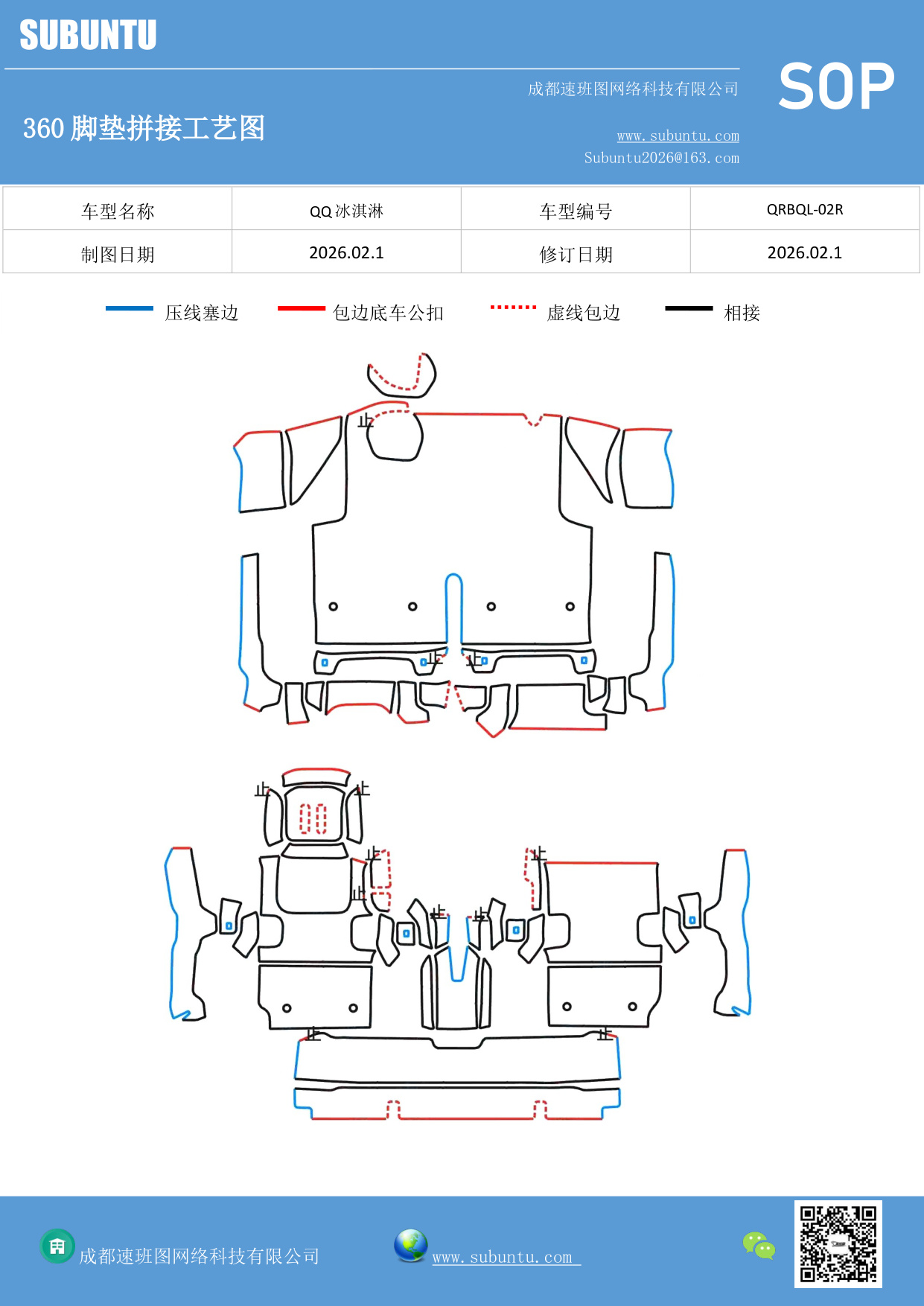 SUBUNTU

成都速班图网络科技有限公司

SOP

360 脚垫拼接工艺图

www.subuntu.com
Subuntu2026@163.com

| 车型名称 | QQ 冰淇淋 | 车型编号 | QRBQL-02R |
|---|---|---|---|
| 制图日期 | 2026.02.1 | 修订日期 | 2026.02.1 |

压线塞边 包边底车公扣 虚线包边 相接

止 止 止 止 止 止 止 止 止 止 止 止

成都速班图网络科技有限公司 www.subuntu.com