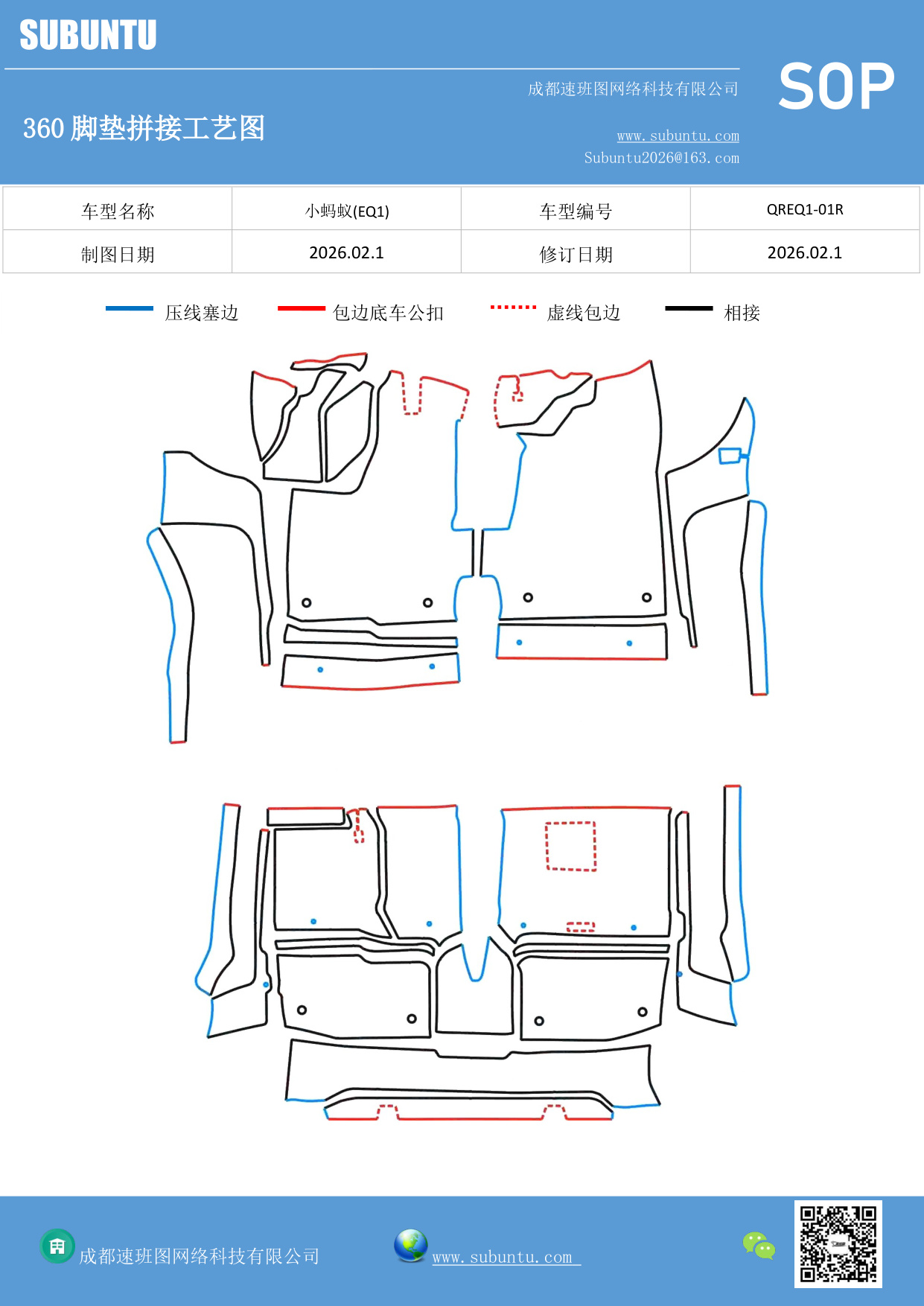 SUBUNTU

成都速班图网络科技有限公司

SOP

360 脚垫拼接工艺图

www.subuntu.com
Subuntu2026@163.com

| 车型名称 | 小蚂蚁(EQ1) | 车型编号 | QREQ1-01R |
|---|---|---|---|
| 制图日期 | 2026.02.1 | 修订日期 | 2026.02.1 |

压线塞边　包边底车公扣　虚线包边　相接

成都速班图网络科技有限公司　www.subuntu.com