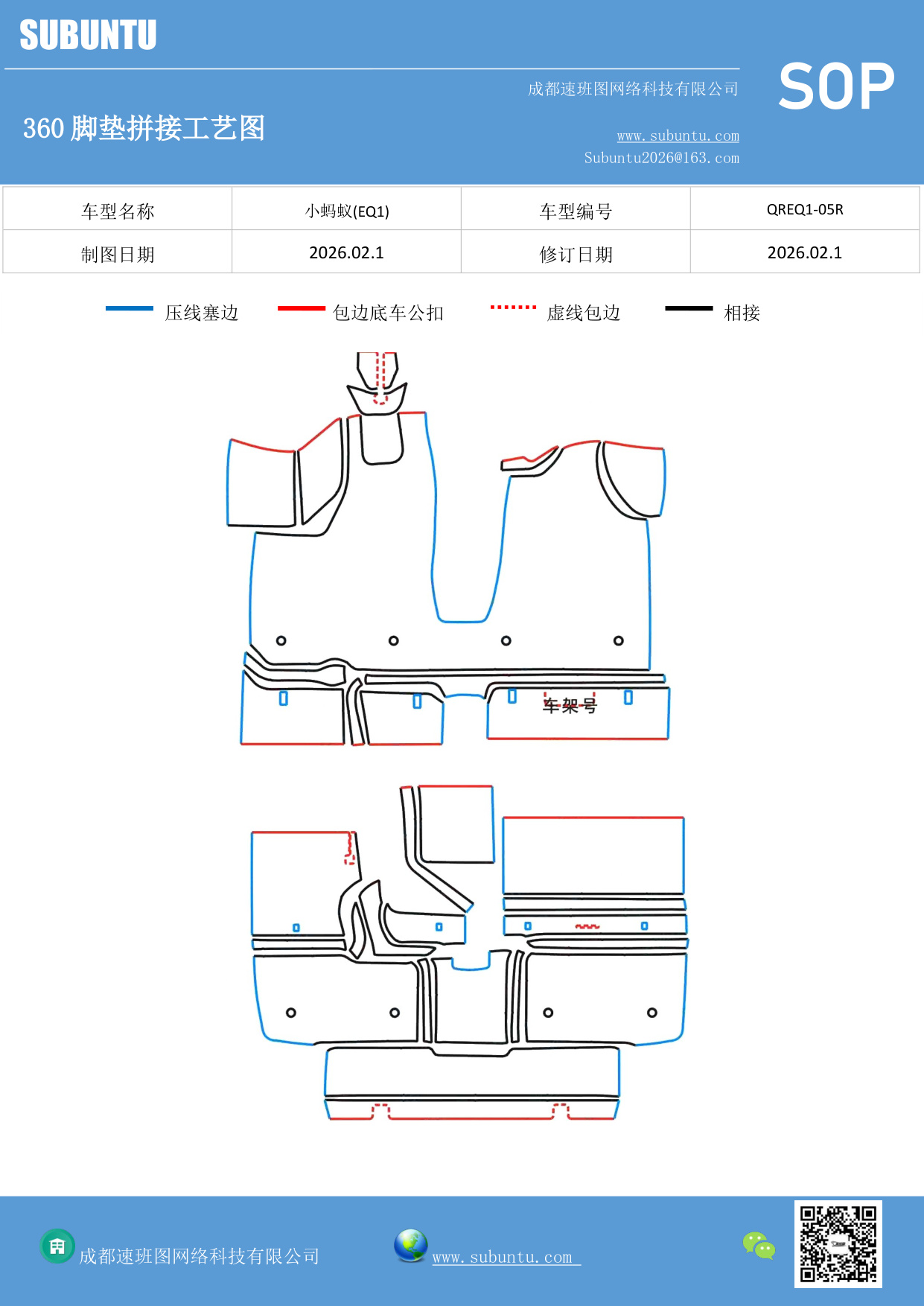 SUBUNTU

成都速班图网络科技有限公司

SOP

360 脚垫拼接工艺图

www.subuntu.com
Subuntu2026@163.com

| 车型名称 | 小蚂蚁(EQ1) | 车型编号 | QREQ1-05R |
|---|---|---|---|
| 制图日期 | 2026.02.1 | 修订日期 | 2026.02.1 |

压线塞边　包边底车公扣　虚线包边　相接

车架号

成都速班图网络科技有限公司　www.subuntu.com