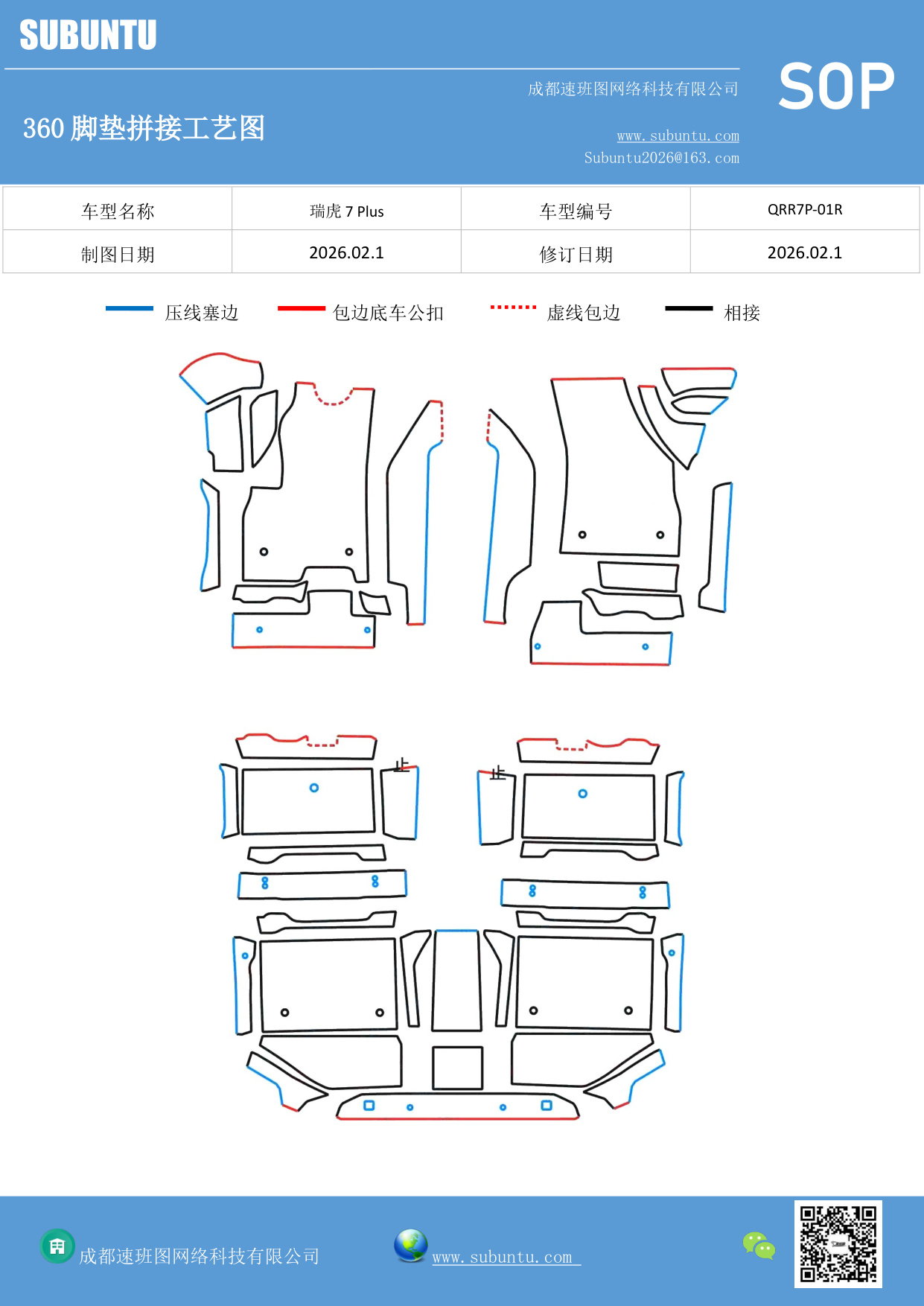 SUBUNTU

成都速班图网络科技有限公司

SOP

360 脚垫拼接工艺图

www.subuntu.com
Subuntu2026@163.com

| 车型名称 | 瑞虎 7 Plus | 车型编号 | QRR7P-01R |
|---|---|---|---|
| 制图日期 | 2026.02.1 | 修订日期 | 2026.02.1 |

压线塞边　包边底车公扣　虚线包边　相接

止

止

成都速班图网络科技有限公司　www.subuntu.com