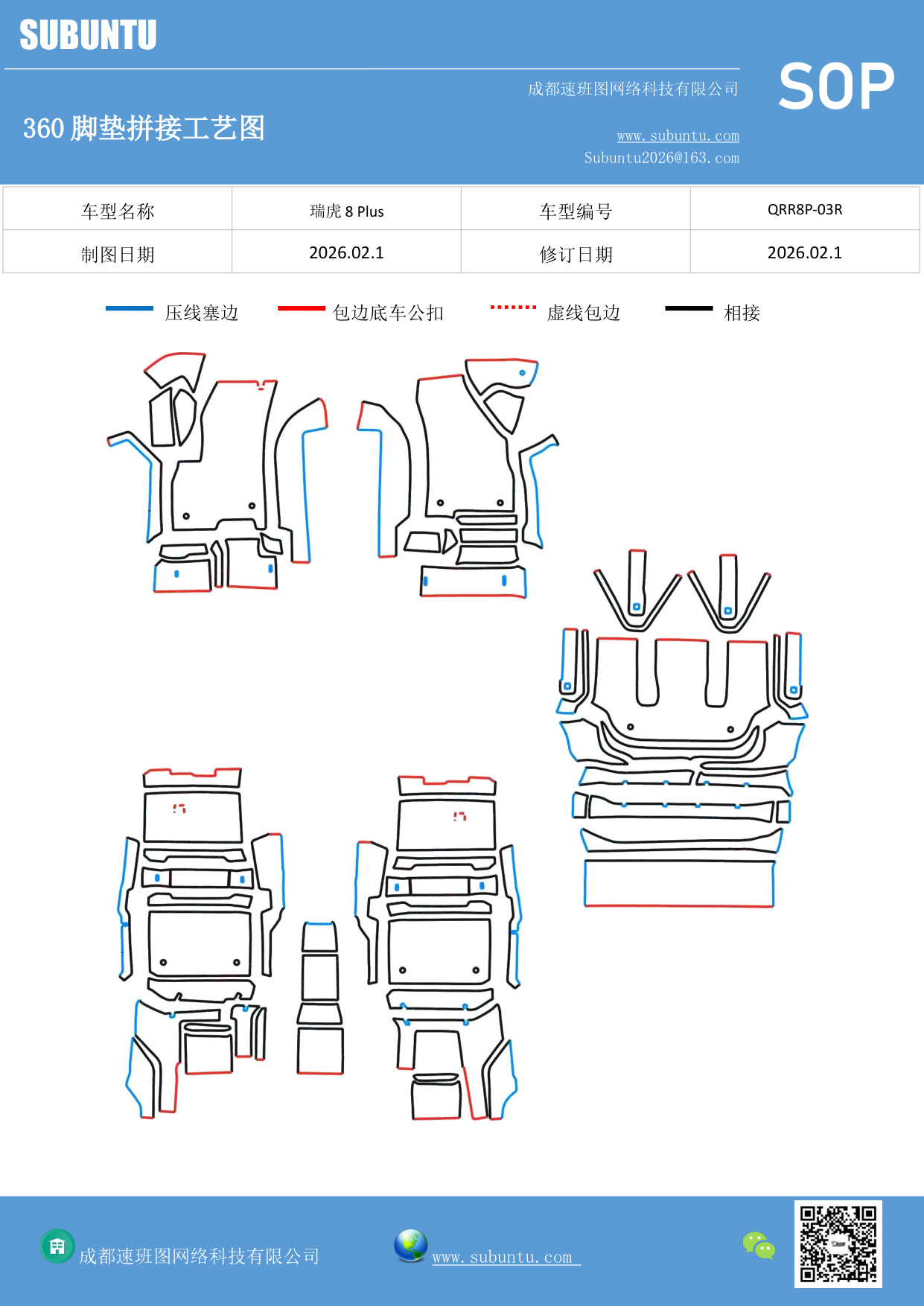 SUBUNTU

成都速班图网络科技有限公司

SOP

360 脚垫拼接工艺图

www.subuntu.com
Subuntu2026@163.com

| 车型名称 | 瑞虎 8 Plus | 车型编号 | QRR8P-03R |
|---|---|---|---|
| 制图日期 | 2026.02.1 | 修订日期 | 2026.02.1 |

压线塞边 包边底车公扣 虚线包边 相接

成都速班图网络科技有限公司

www.subuntu.com