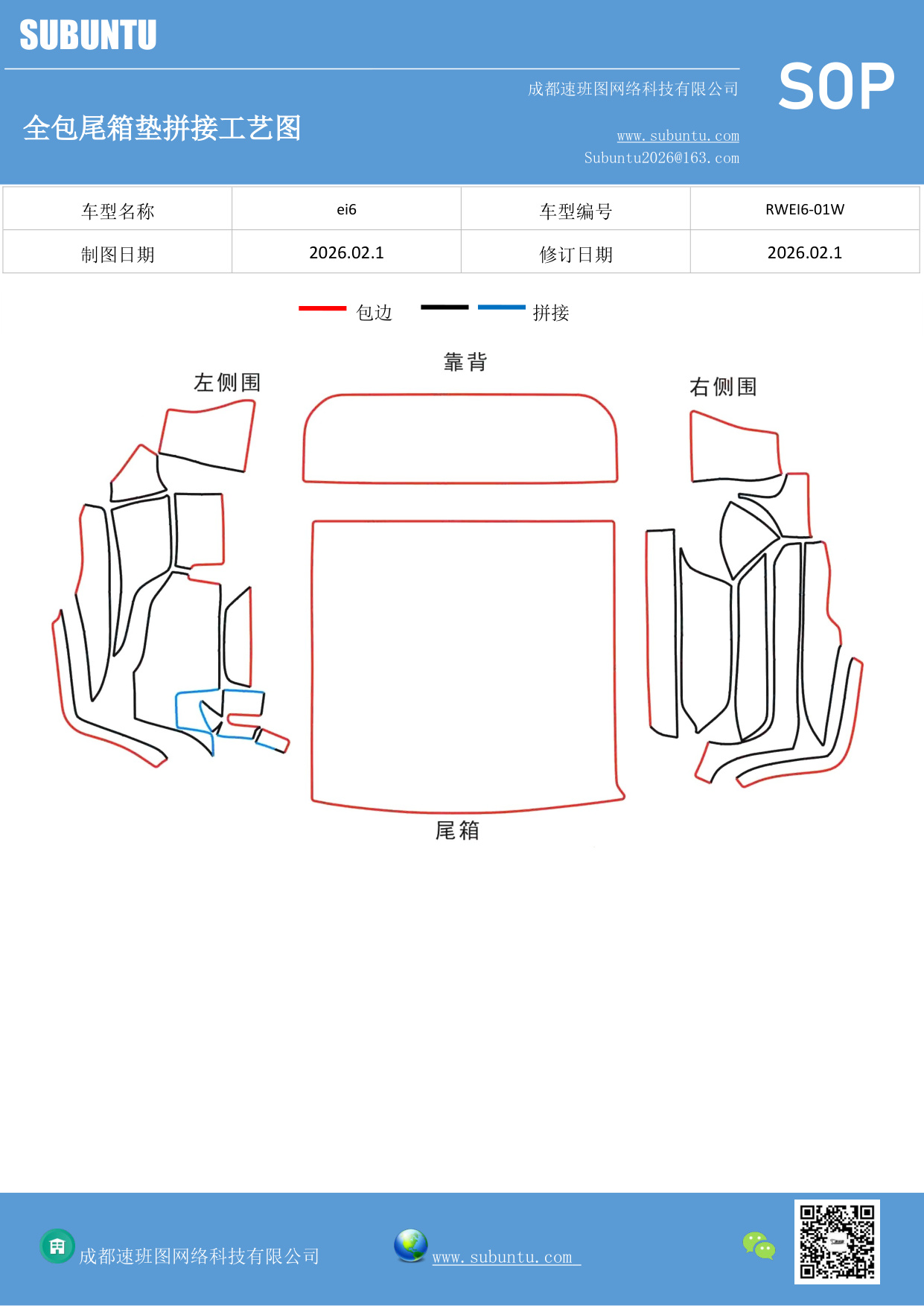 SUBUNTU

成都速班图网络科技有限公司

SOP

全包尾箱垫拼接工艺图

www.subuntu.com
Subuntu2026@163.com

| 车型名称 | ei6 | 车型编号 | RWEI6-01W |
|---|---|---|---|
| 制图日期 | 2026.02.1 | 修订日期 | 2026.02.1 |

包边 拼接

靠背

左侧围

右侧围

尾箱

成都速班图网络科技有限公司

www.subuntu.com