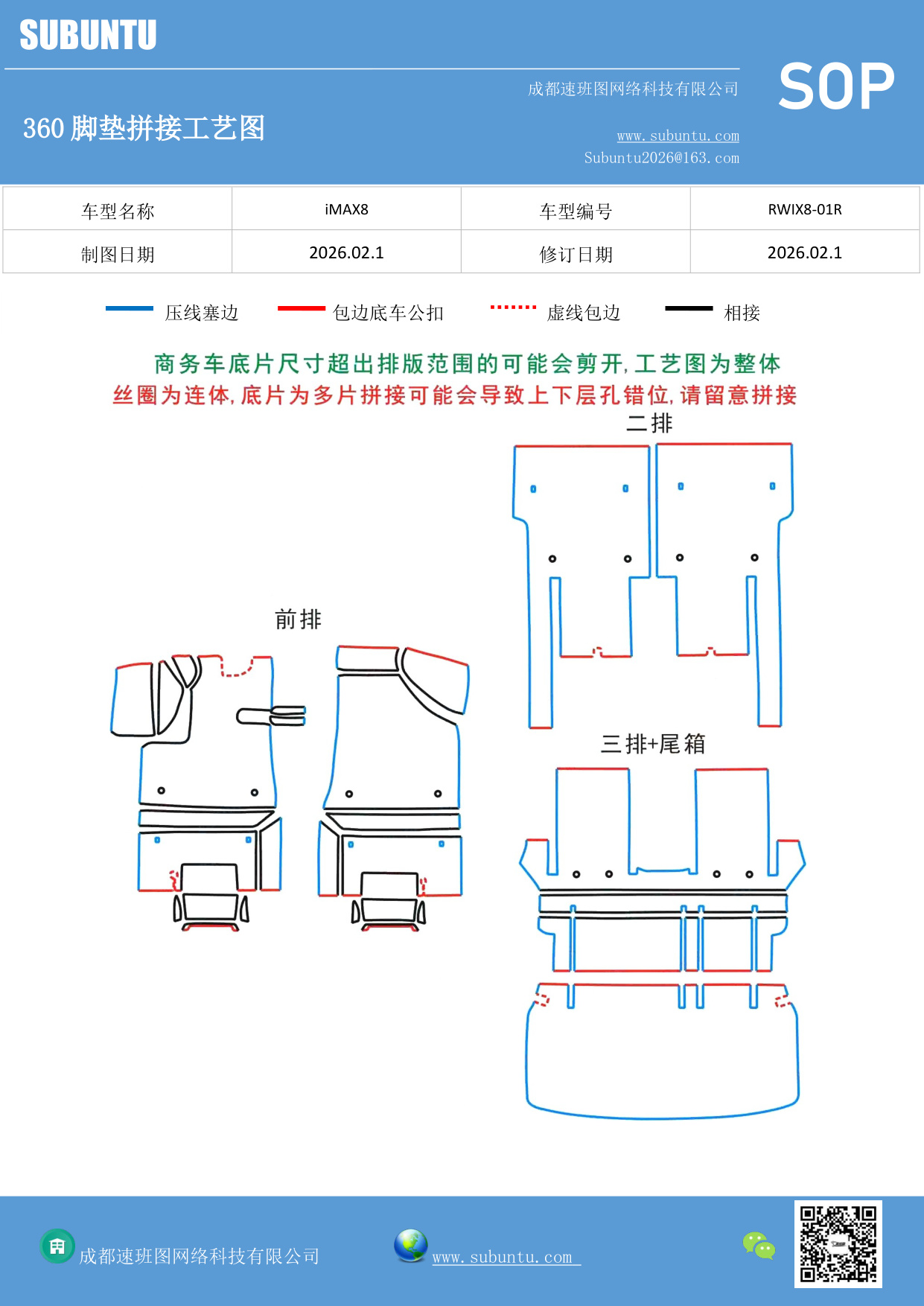 SUBUNTU

成都速班图网络科技有限公司

SOP

360 脚垫拼接工艺图

www.subuntu.com
Subuntu2026@163.com

| 车型名称 | iMAX8 | 车型编号 | RWIX8-01R |
|---|---|---|---|
| 制图日期 | 2026.02.1 | 修订日期 | 2026.02.1 |

压线塞边 包边底车公扣 虚线包边 相接

商务车底片尺寸超出排版范围的可能会剪开，工艺图为整体
丝圈为连体，底片为多片拼接可能会导致上下层孔错位，请留意拼接

二排

前排

三排+尾箱

成都速班图网络科技有限公司

www.subuntu.com