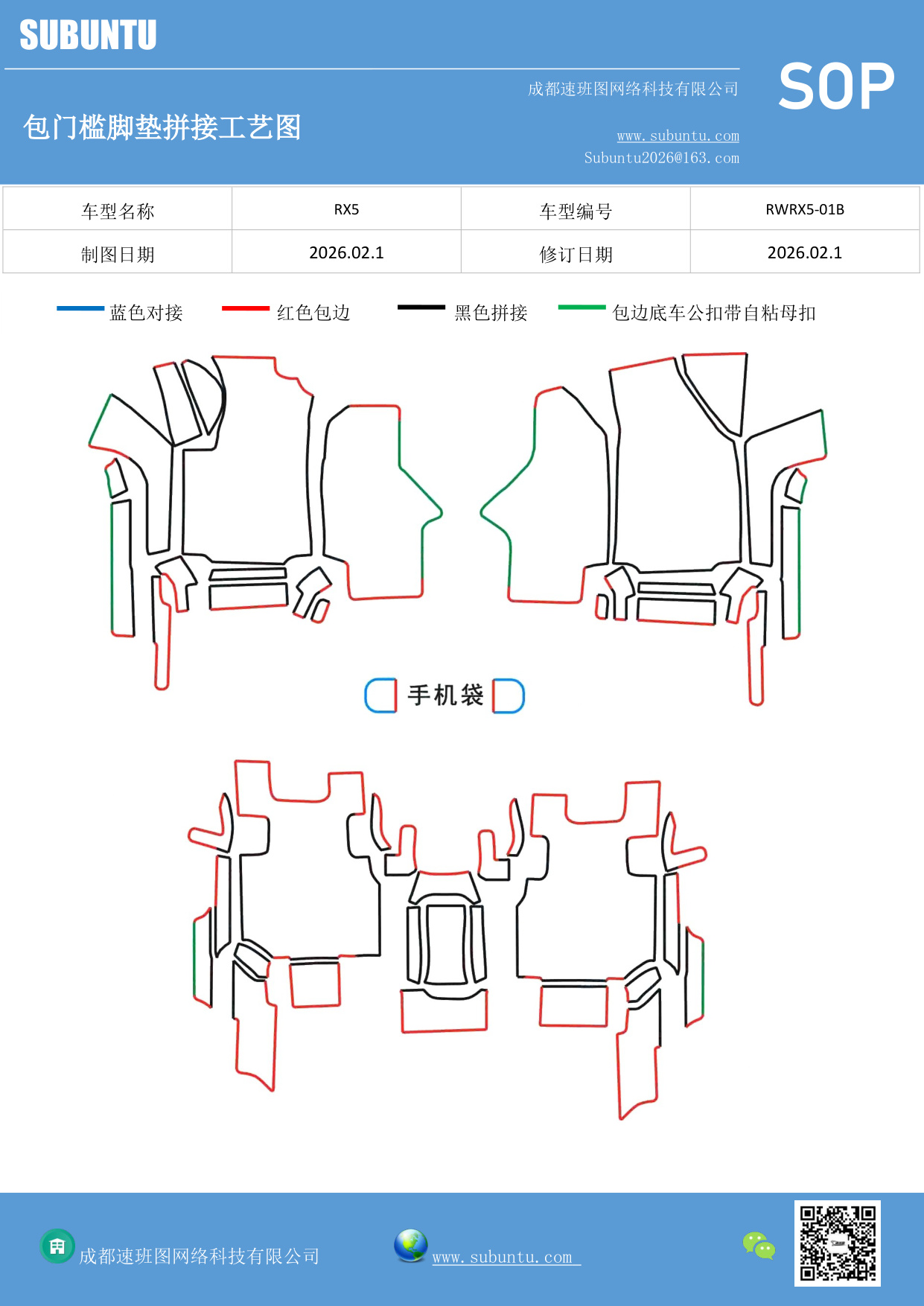 SUBUNTU

成都速班图网络科技有限公司

SOP

包门槛脚垫拼接工艺图

www.subuntu.com
Subuntu2026@163.com

| 车型名称 | RX5 | 车型编号 | RWRX5-01B |
|---|---|---|---|
| 制图日期 | 2026.02.1 | 修订日期 | 2026.02.1 |

蓝色对接　红色包边　黑色拼接　包边底车公扣带自粘母扣

手机袋

成都速班图网络科技有限公司　www.subuntu.com