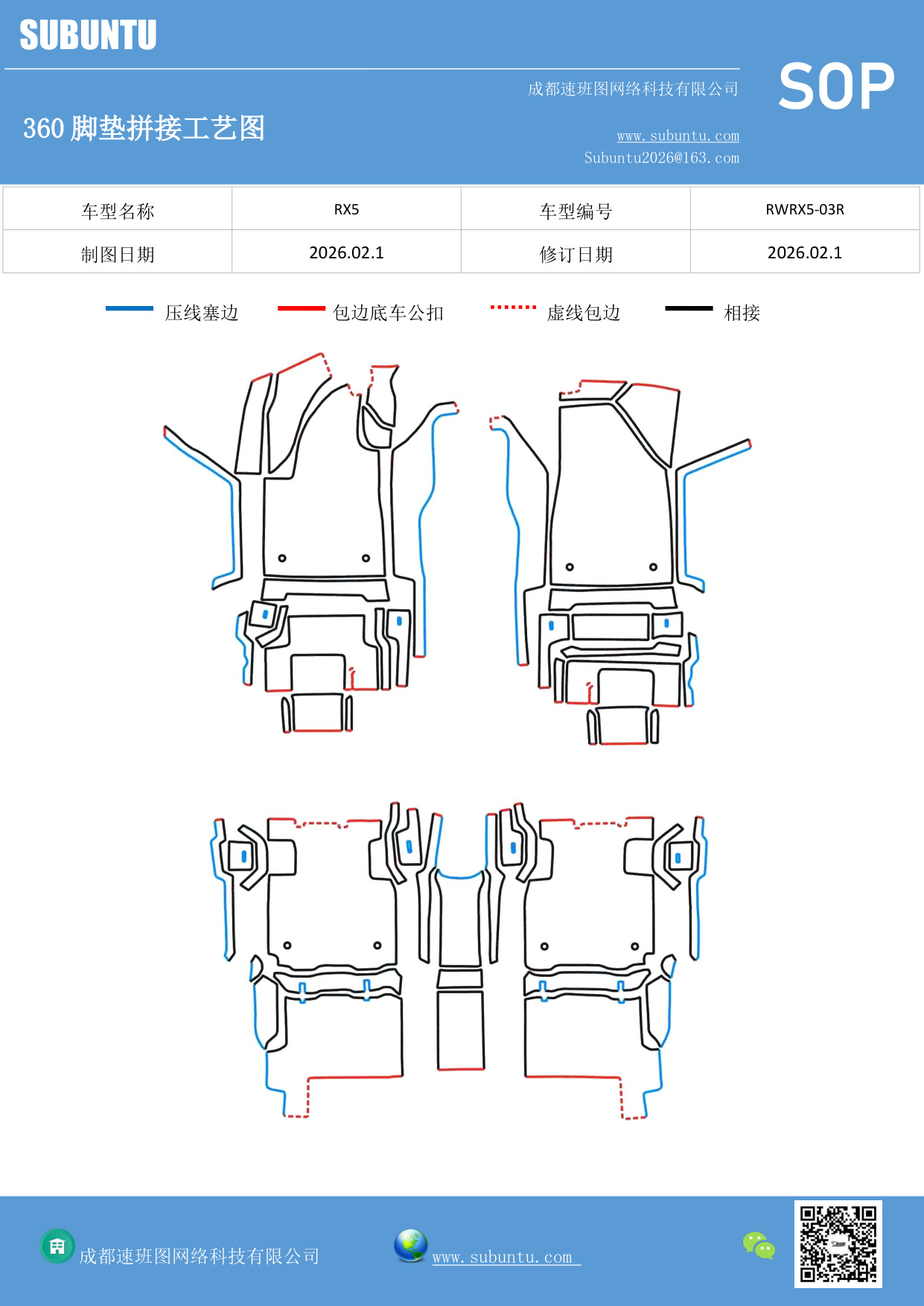 SUBUNTU

成都速班图网络科技有限公司

SOP

360 脚垫拼接工艺图

www.subuntu.com
Subuntu2026@163.com

| 车型名称 | RX5 | 车型编号 | RWRX5-03R |
|---|---|---|---|
| 制图日期 | 2026.02.1 | 修订日期 | 2026.02.1 |

压线塞边　包边底车公扣　虚线包边　相接

成都速班图网络科技有限公司　www.subuntu.com