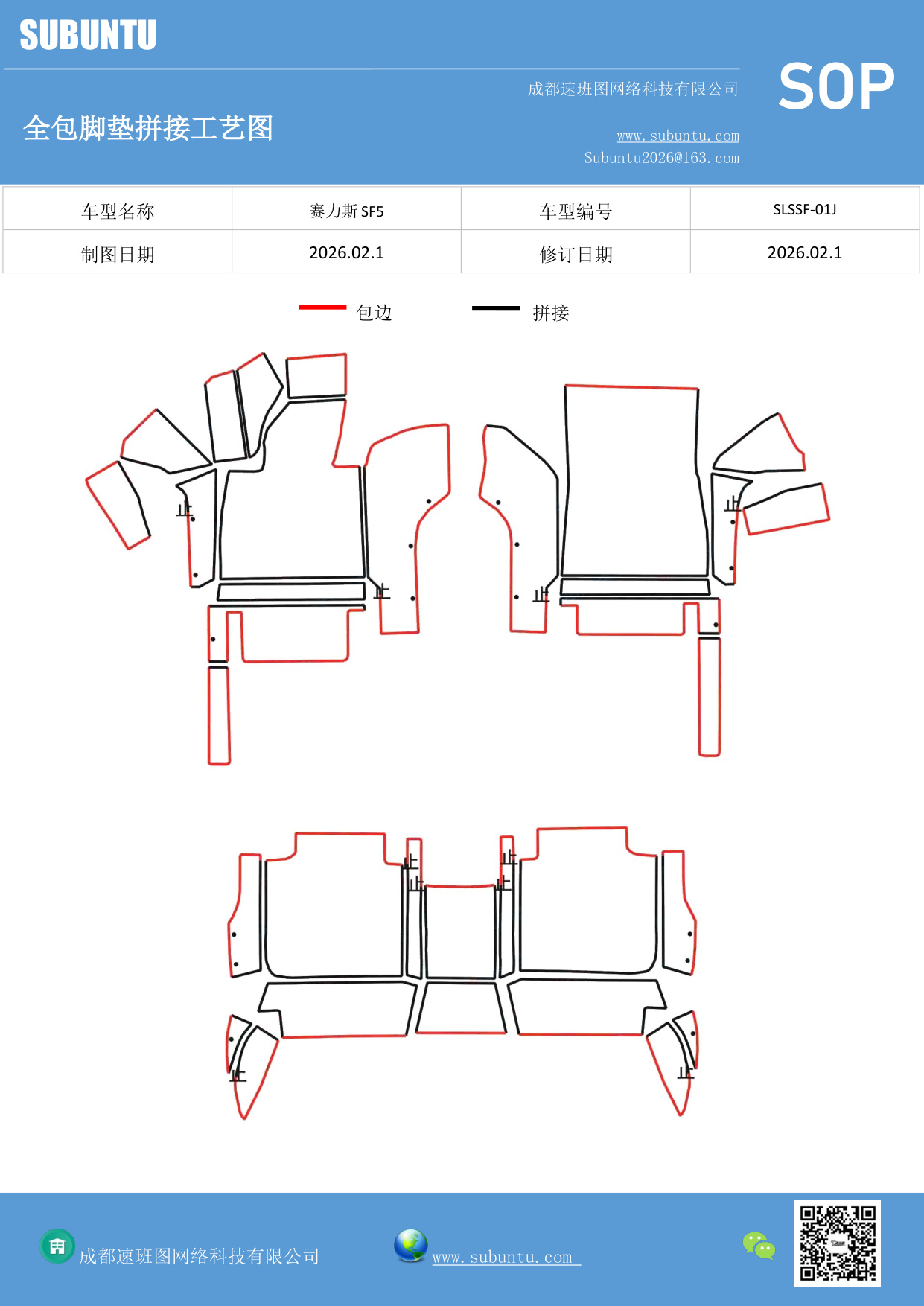 SUBUNTU

成都速班图网络科技有限公司

SOP

全包脚垫拼接工艺图

www.subuntu.com
Subuntu2026@163.com

| 车型名称 | 赛力斯 SF5 | 车型编号 | SLSSF-01J |
|---|---|---|---|
| 制图日期 | 2026.02.1 | 修订日期 | 2026.02.1 |

包边 拼接

止 止 止 止 止 止 止 止 止 止

成都速班图网络科技有限公司

www.subuntu.com