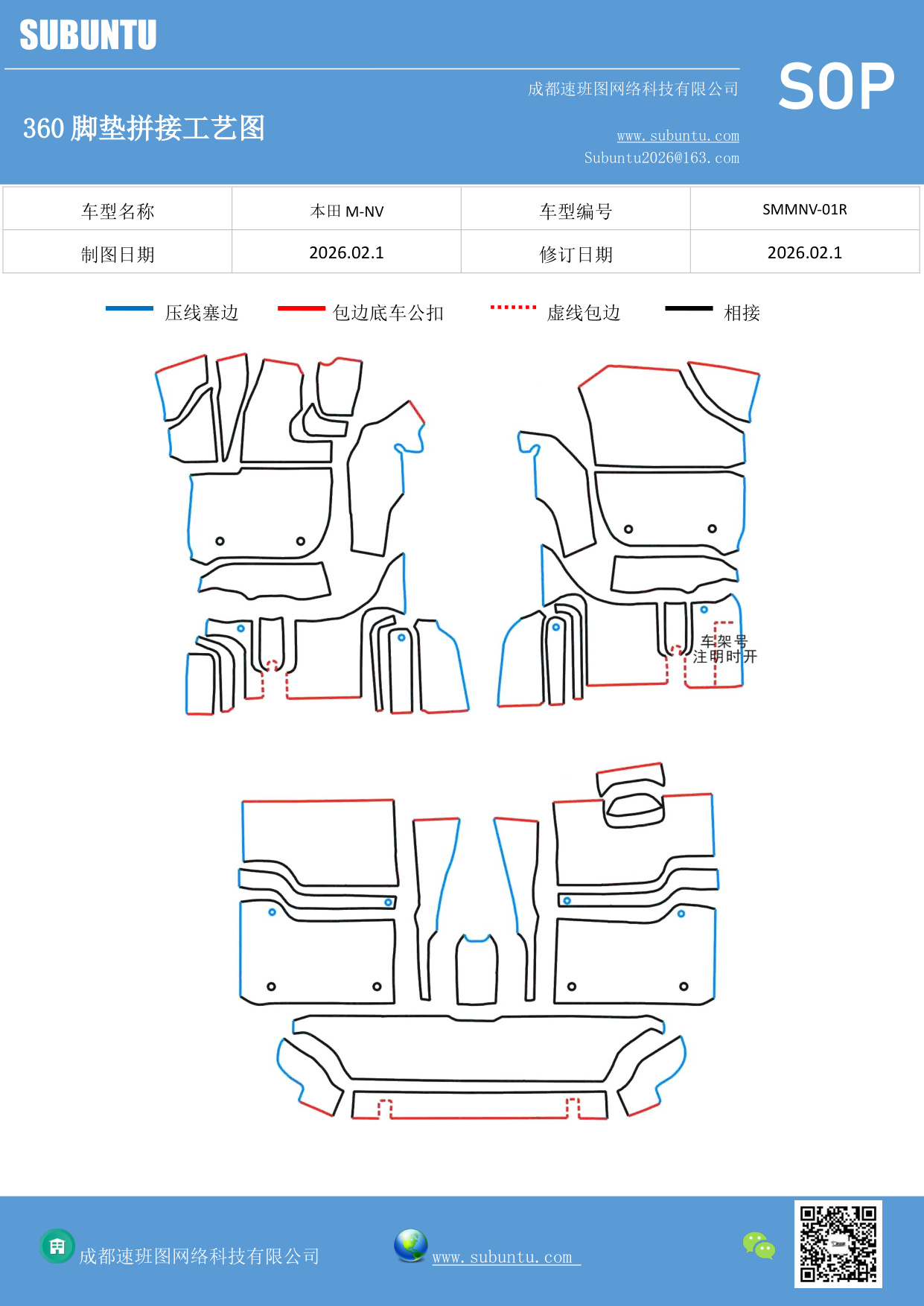 SUBUNTU

成都速班图网络科技有限公司

SOP

360 脚垫拼接工艺图

www.subuntu.com
Subuntu2026@163.com

| 车型名称 | 本田 M-NV | 车型编号 | SMMNV-01R |
|---|---|---|---|
| 制图日期 | 2026.02.1 | 修订日期 | 2026.02.1 |

压线塞边　包边底车公扣　虚线包边　相接

车架号
注明时开

成都速班图网络科技有限公司　www.subuntu.com