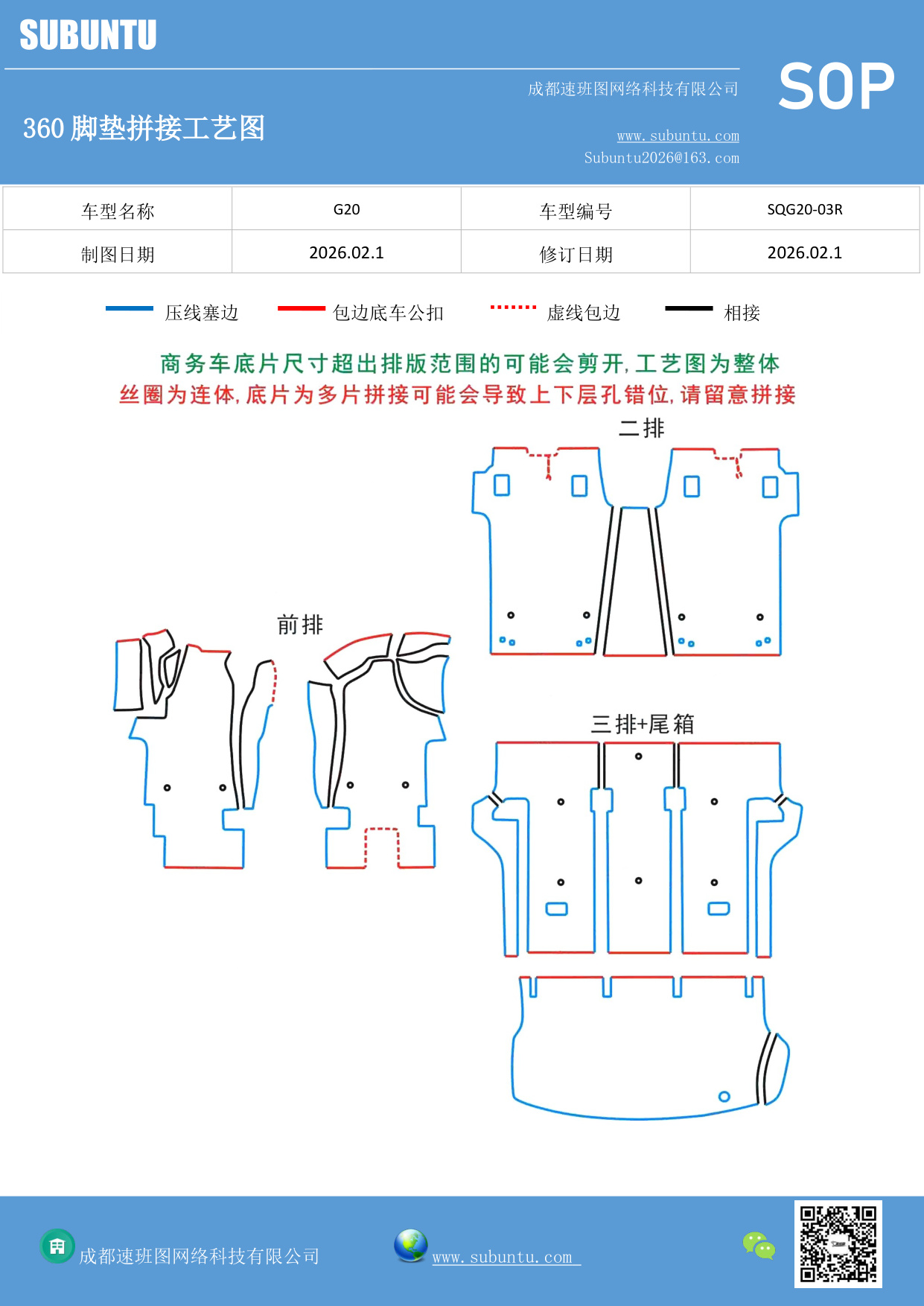 SUBUNTU

成都速班图网络科技有限公司

SOP

360 脚垫拼接工艺图

www.subuntu.com
Subuntu2026@163.com

| 车型名称 | G20 | 车型编号 | SQG20-03R |
|---|---|---|---|
| 制图日期 | 2026.02.1 | 修订日期 | 2026.02.1 |

压线塞边　包边底车公扣　虚线包边　相接

商务车底片尺寸超出排版范围的可能会剪开，工艺图为整体
丝圈为连体，底片为多片拼接可能会导致上下层孔错位，请留意拼接

二排

前排

三排+尾箱

成都速班图网络科技有限公司

www.subuntu.com