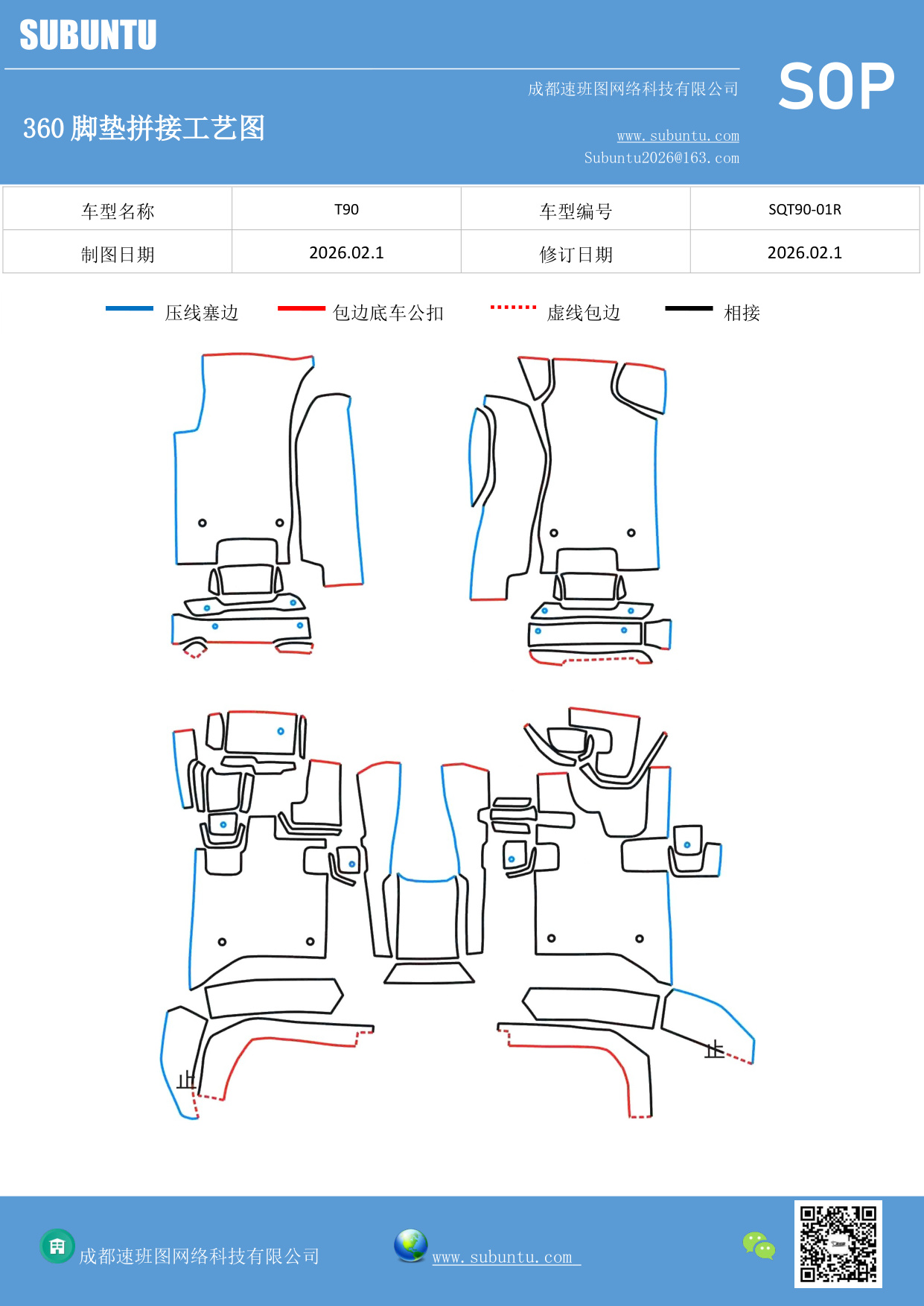 SUBUNTU

成都速班图网络科技有限公司

SOP

360 脚垫拼接工艺图

www.subuntu.com
Subuntu2026@163.com

| 车型名称 | T90 | 车型编号 | SQT90-01R |
|---|---|---|---|
| 制图日期 | 2026.02.1 | 修订日期 | 2026.02.1 |

压线塞边 包边底车公扣 虚线包边 相接

止

止

成都速班图网络科技有限公司 www.subuntu.com