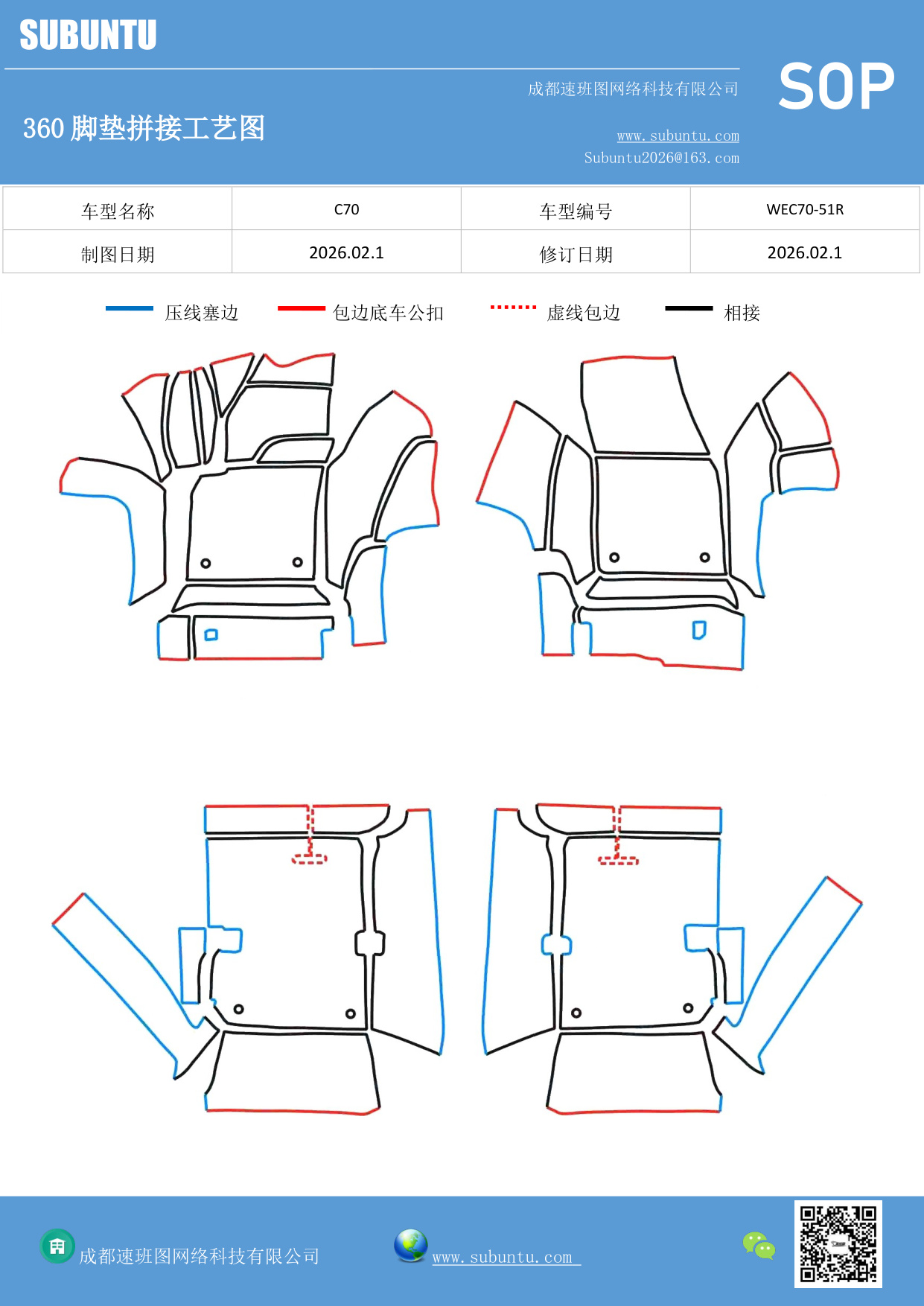 SUBUNTU

成都速班图网络科技有限公司

SOP

360 脚垫拼接工艺图

www.subuntu.com
Subuntu2026@163.com

| 车型名称 | C70 | 车型编号 | WEC70-51R |
|---|---|---|---|
| 制图日期 | 2026.02.1 | 修订日期 | 2026.02.1 |

压线塞边 包边底车公扣 虚线包边 相接

成都速班图网络科技有限公司 www.subuntu.com