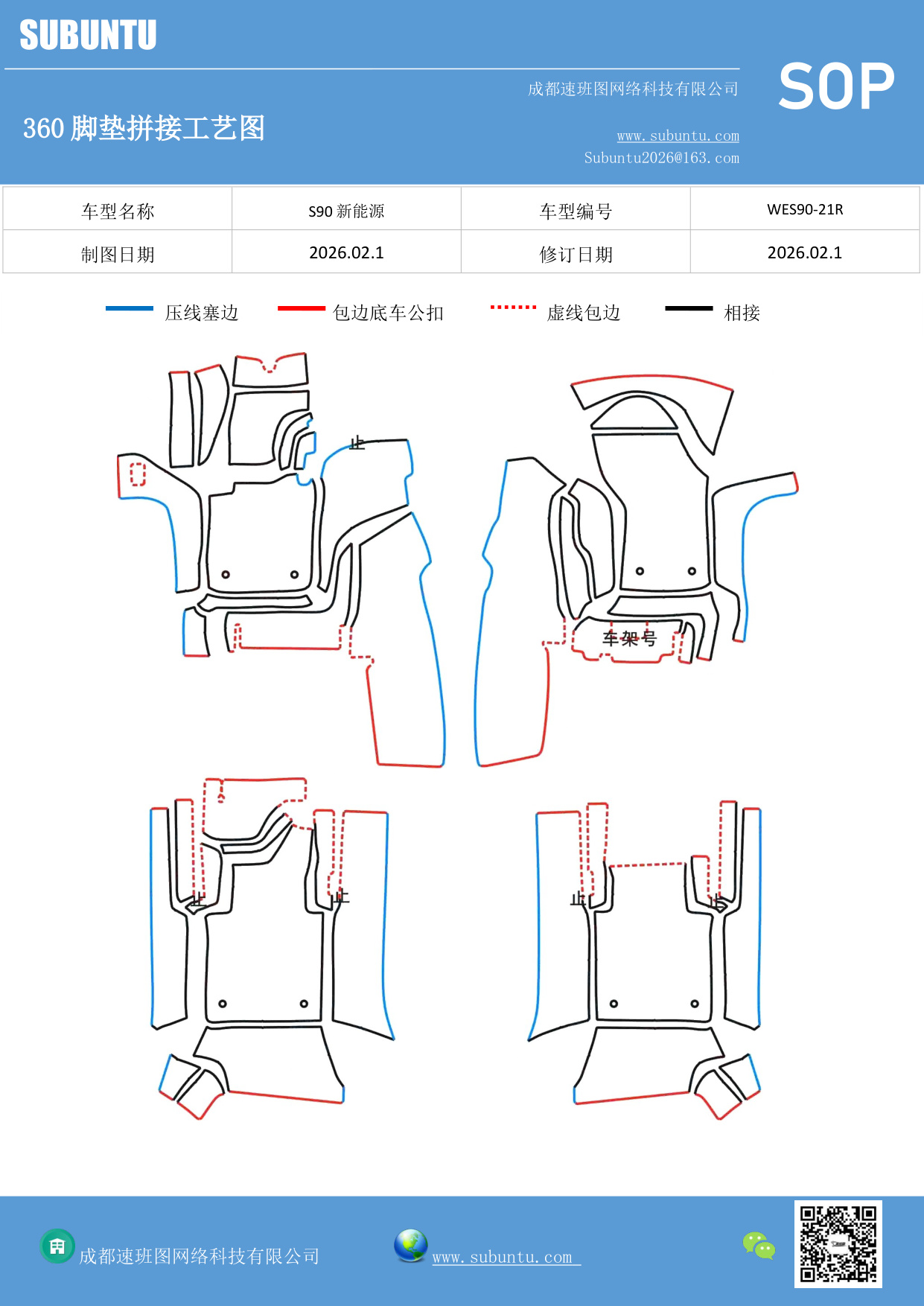 SUBUNTU

成都速班图网络科技有限公司

SOP

360 脚垫拼接工艺图

www.subuntu.com
Subuntu2026@163.com

| 车型名称 | S90 新能源 | 车型编号 | WES90-21R |
|---|---|---|---|
| 制图日期 | 2026.02.1 | 修订日期 | 2026.02.1 |

压线塞边　包边底车公扣　虚线包边　相接

止

车架号

止　止

止　止

成都速班图网络科技有限公司　www.subuntu.com