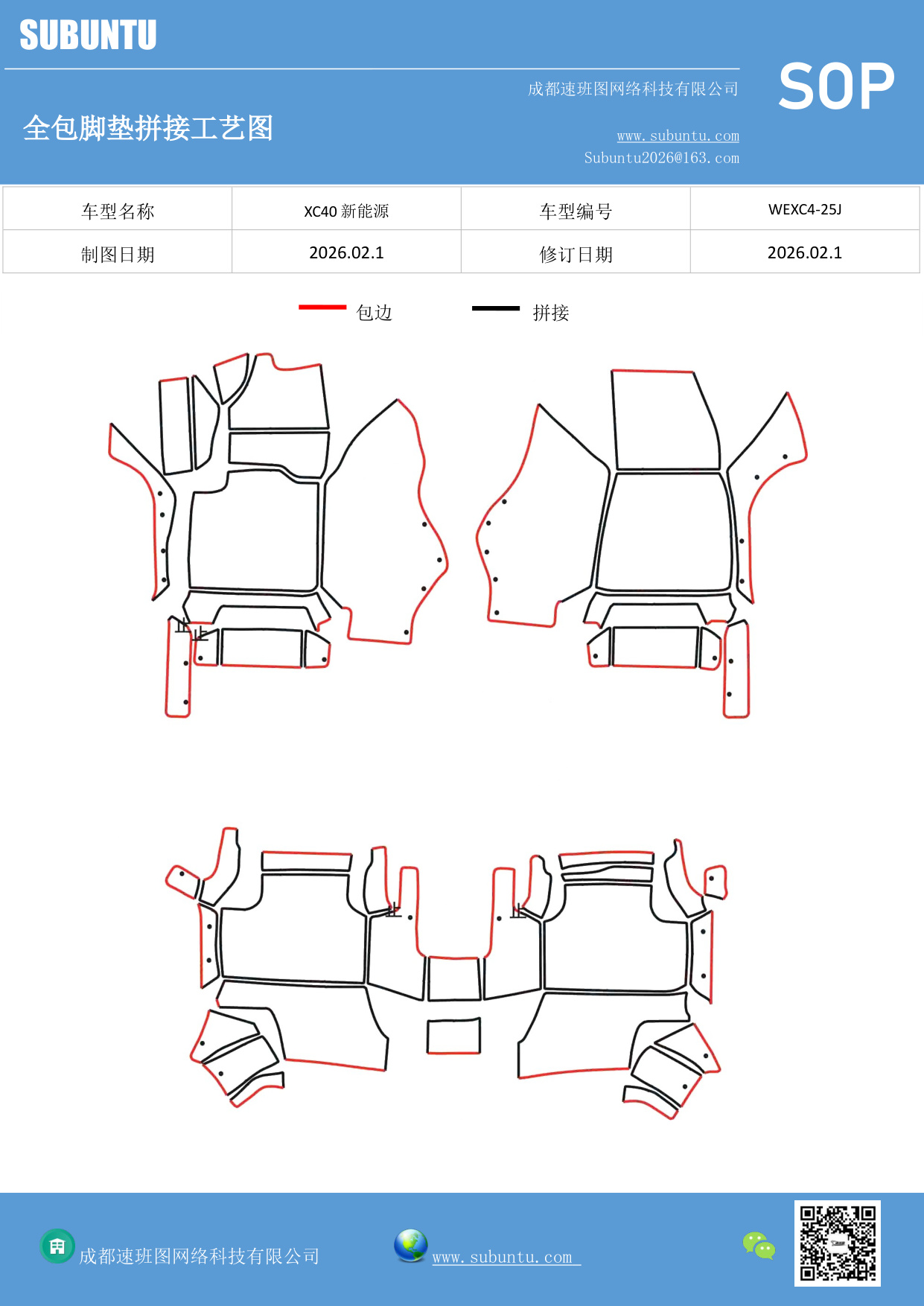 SUBUNTU

成都速班图网络科技有限公司

SOP

全包脚垫拼接工艺图

www.subuntu.com
Subuntu2026@163.com

| 车型名称 | XC40 新能源 | 车型编号 | WEXC4-25J |
|---|---|---|---|
| 制图日期 | 2026.02.1 | 修订日期 | 2026.02.1 |

包边 拼接

止 止

止 止

成都速班图网络科技有限公司

www.subuntu.com