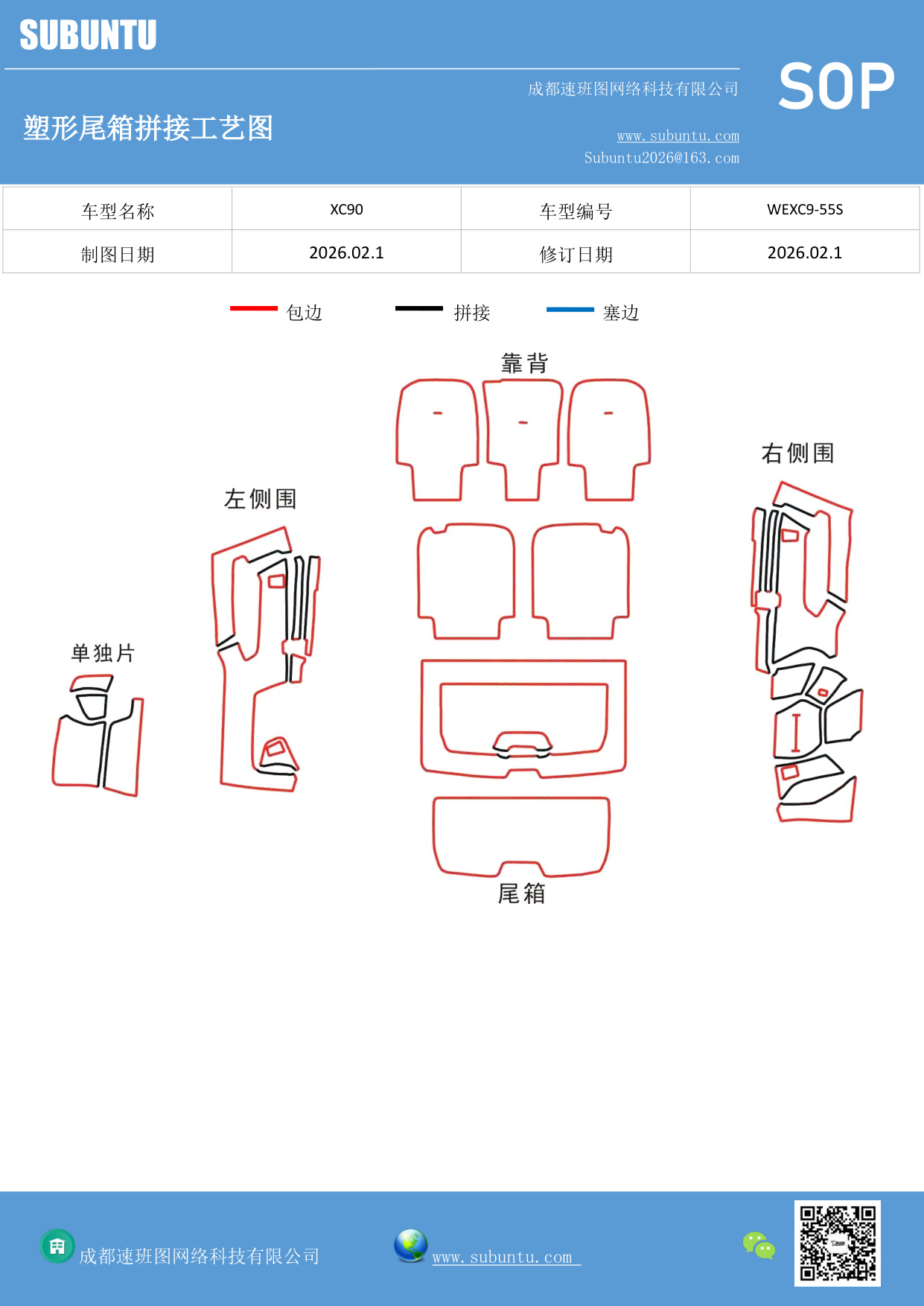 SUBUNTU

成都速班图网络科技有限公司

SOP

塑形尾箱拼接工艺图

www.subuntu.com
Subuntu2026@163.com

| 车型名称 | XC90 | 车型编号 | WEXC9-55S |
|---|---|---|---|
| 制图日期 | 2026.02.1 | 修订日期 | 2026.02.1 |

包边 拼接 塞边

靠背

右侧围

左侧围

单独片

尾箱

成都速班图网络科技有限公司

www.subuntu.com