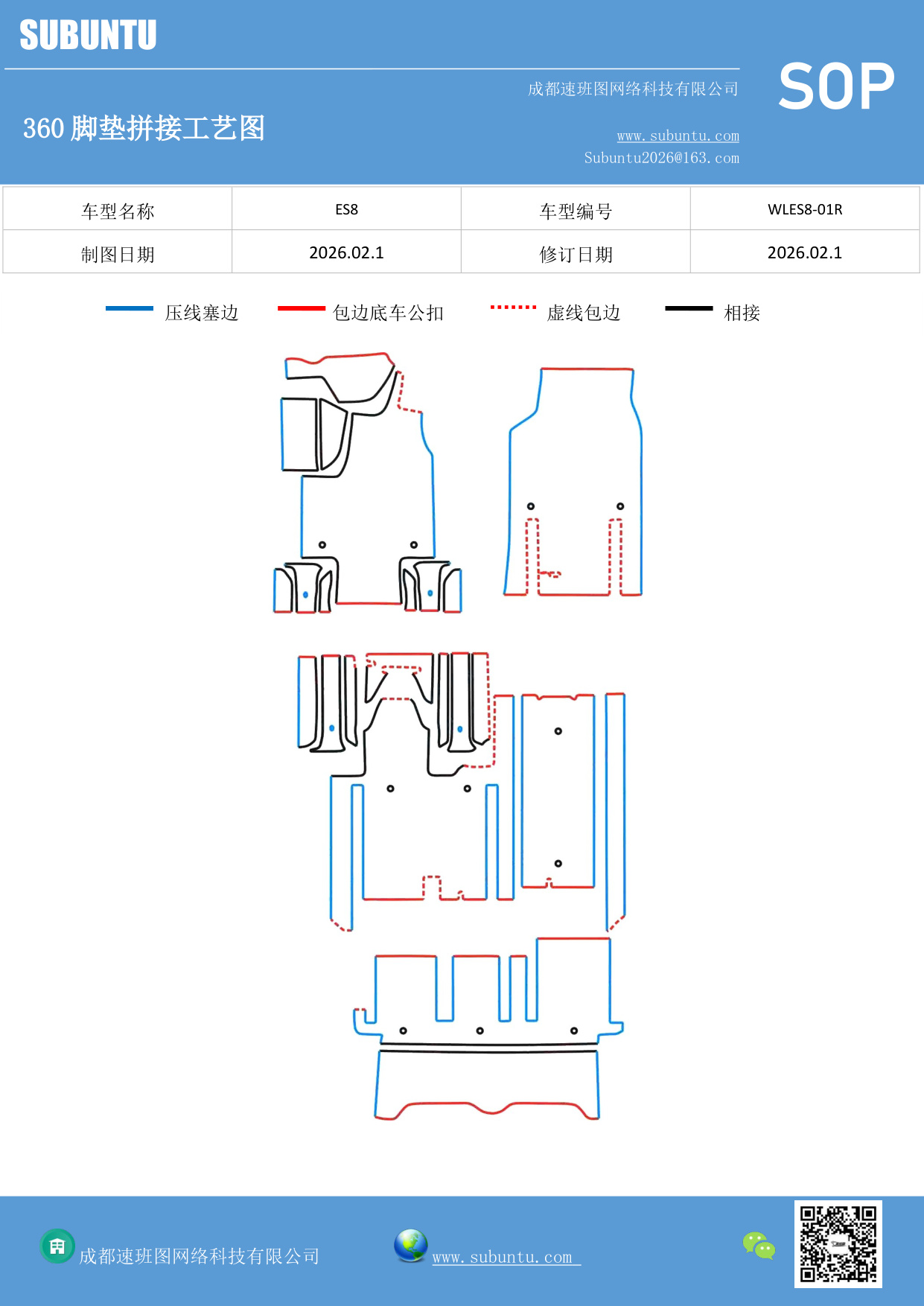 SUBUNTU

成都速班图网络科技有限公司

SOP

360 脚垫拼接工艺图

www.subuntu.com
Subuntu2026@163.com

| 车型名称 | ES8 | 车型编号 | WLES8-01R |
|---|---|---|---|
| 制图日期 | 2026.02.1 | 修订日期 | 2026.02.1 |

压线塞边 包边底车公扣 虚线包边 相接

成都速班图网络科技有限公司

www.subuntu.com