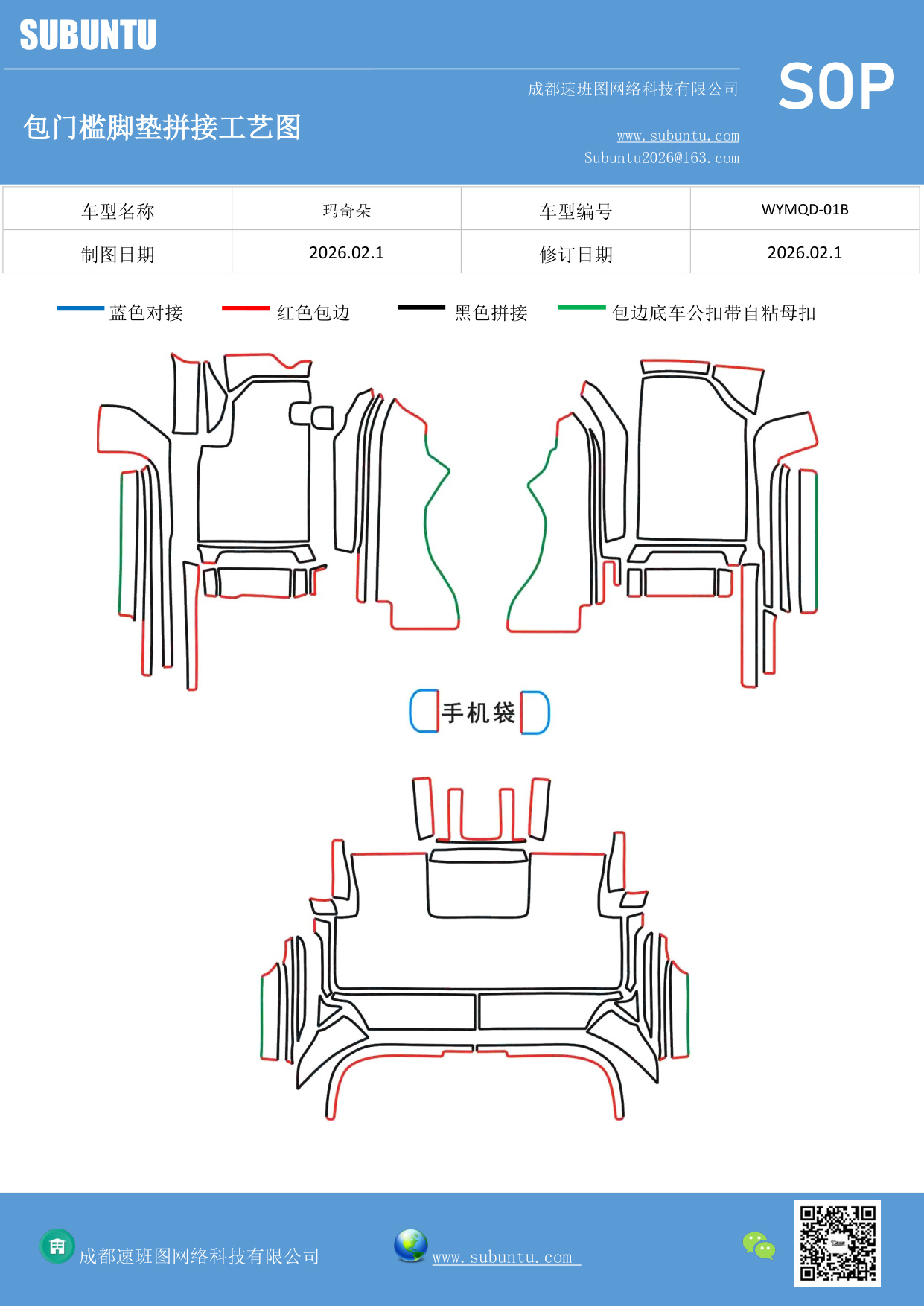 SUBUNTU

成都速班图网络科技有限公司

SOP

包门槛脚垫拼接工艺图

www.subuntu.com
Subuntu2026@163.com

| 车型名称 | 玛奇朵 | 车型编号 | WYMQD-01B |
|---|---|---|---|
| 制图日期 | 2026.02.1 | 修订日期 | 2026.02.1 |

蓝色对接 红色包边 黑色拼接 包边底车公扣带自粘母扣

手机袋

成都速班图网络科技有限公司

www.subuntu.com