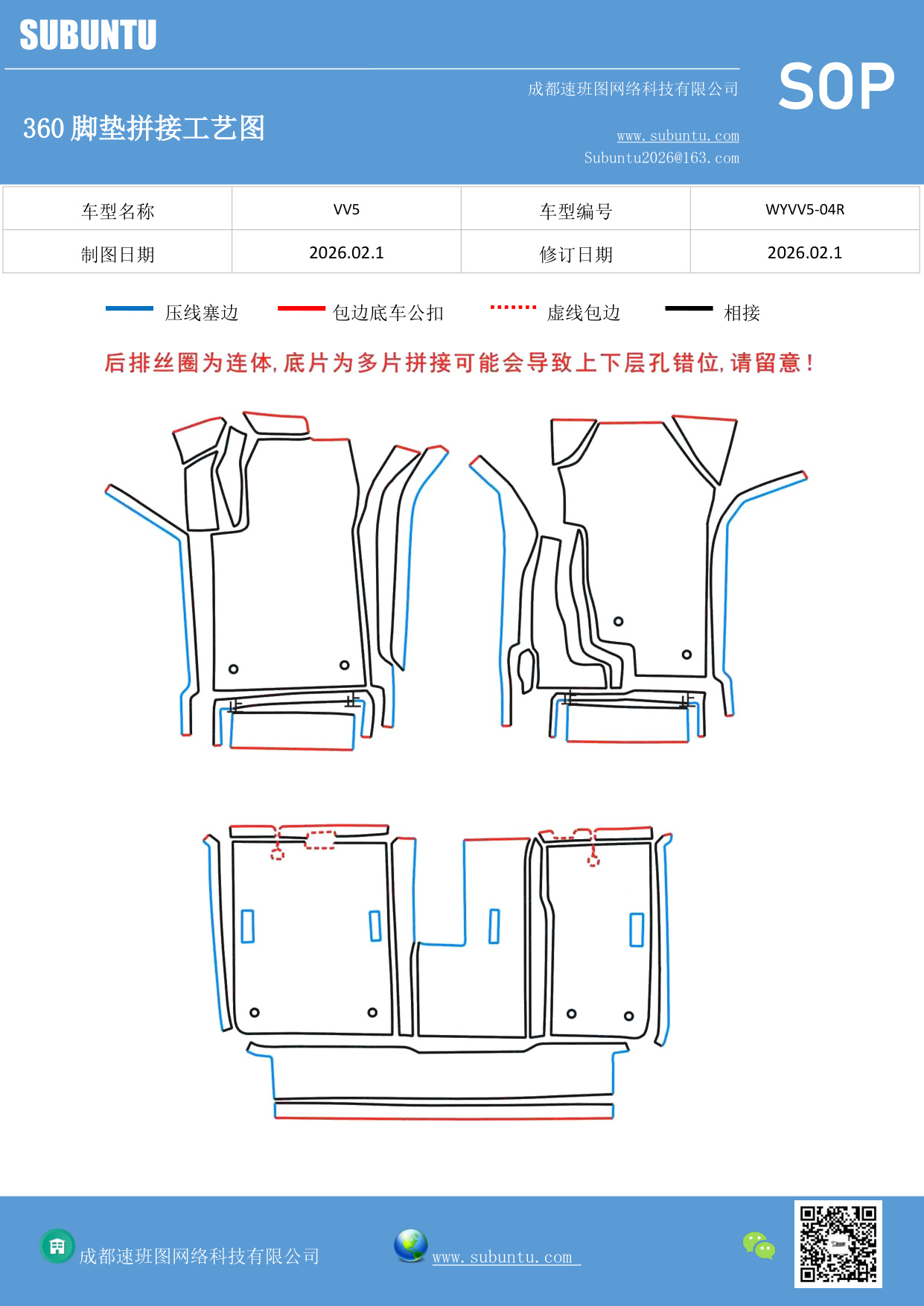 SUBUNTU

成都速班图网络科技有限公司

SOP

360 脚垫拼接工艺图

www.subuntu.com
Subuntu2026@163.com

| 车型名称 | VV5 | 车型编号 | WYVV5-04R |
|---|---|---|---|
| 制图日期 | 2026.02.1 | 修订日期 | 2026.02.1 |

压线塞边 包边底车公扣 虚线包边 相接

后排丝圈为连体,底片为多片拼接可能会导致上下层孔错位,请留意!

成都速班图网络科技有限公司

www.subuntu.com