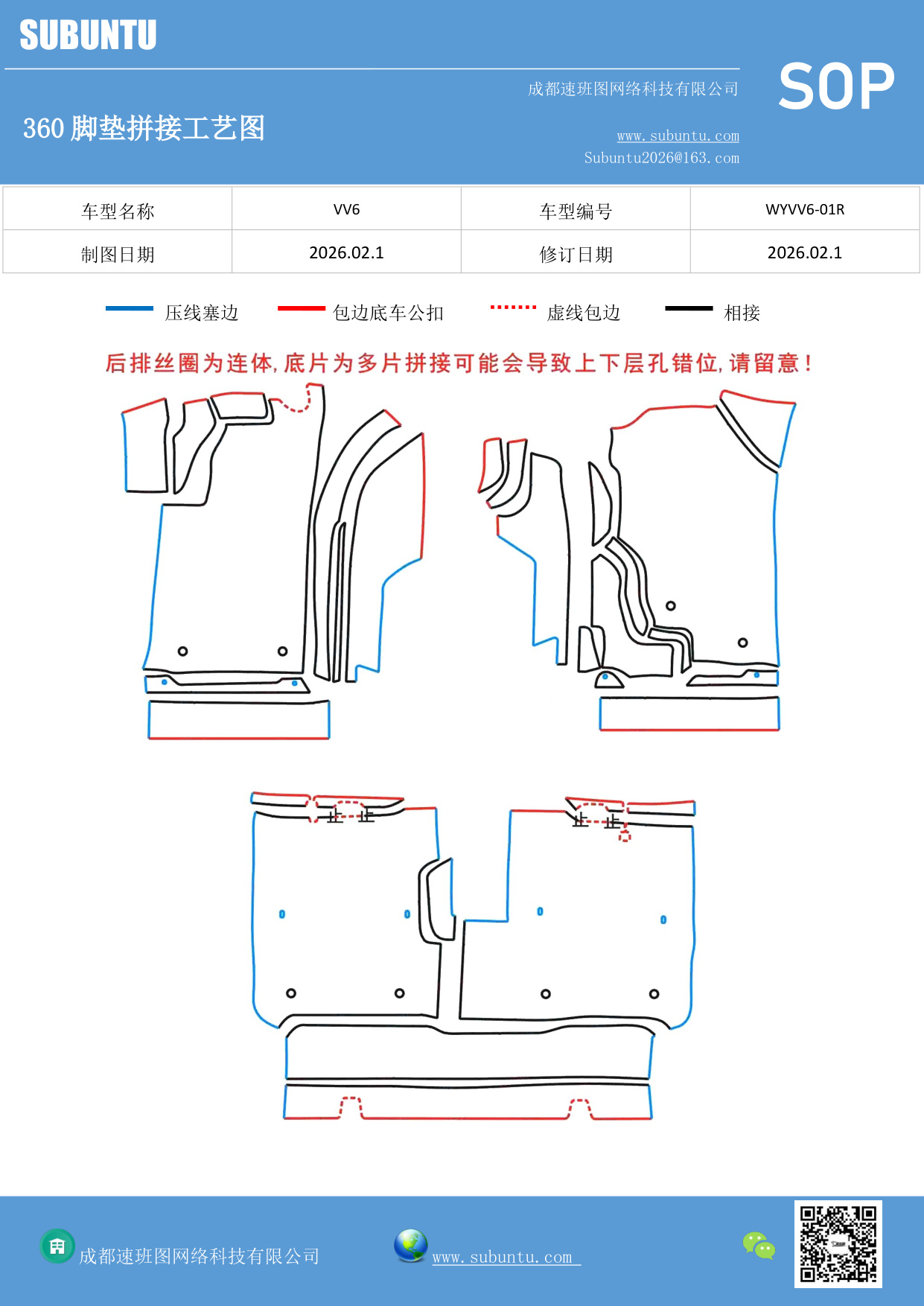 SUBUNTU

成都速班图网络科技有限公司

SOP

360 脚垫拼接工艺图

www.subuntu.com
Subuntu2026@163.com

| 车型名称 | VV6 | 车型编号 | WYVV6-01R |
|---|---|---|---|
| 制图日期 | 2026.02.1 | 修订日期 | 2026.02.1 |

压线塞边 包边底车公扣 虚线包边 相接

后排丝圈为连体，底片为多片拼接可能会导致上下层孔错位，请留意！

成都速班图网络科技有限公司 www.subuntu.com