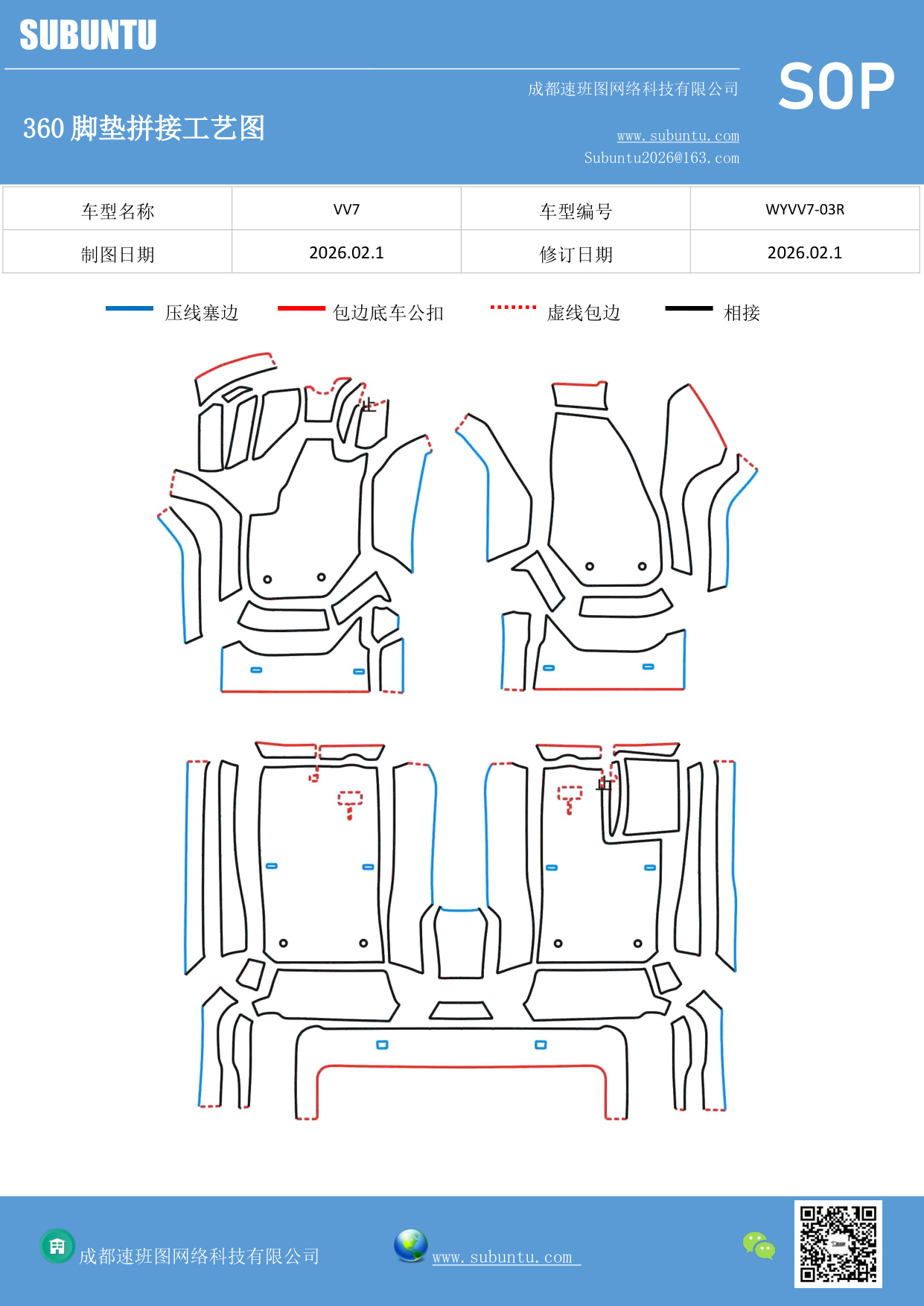 SUBUNTU

成都速班图网络科技有限公司

SOP

360 脚垫拼接工艺图

www.subuntu.com
Subuntu2026@163.com

| 车型名称 | VV7 | 车型编号 | WYVV7-03R |
|---|---|---|---|
| 制图日期 | 2026.02.1 | 修订日期 | 2026.02.1 |

压线塞边 包边底车公扣 虚线包边 相接

成都速班图网络科技有限公司 www.subuntu.com