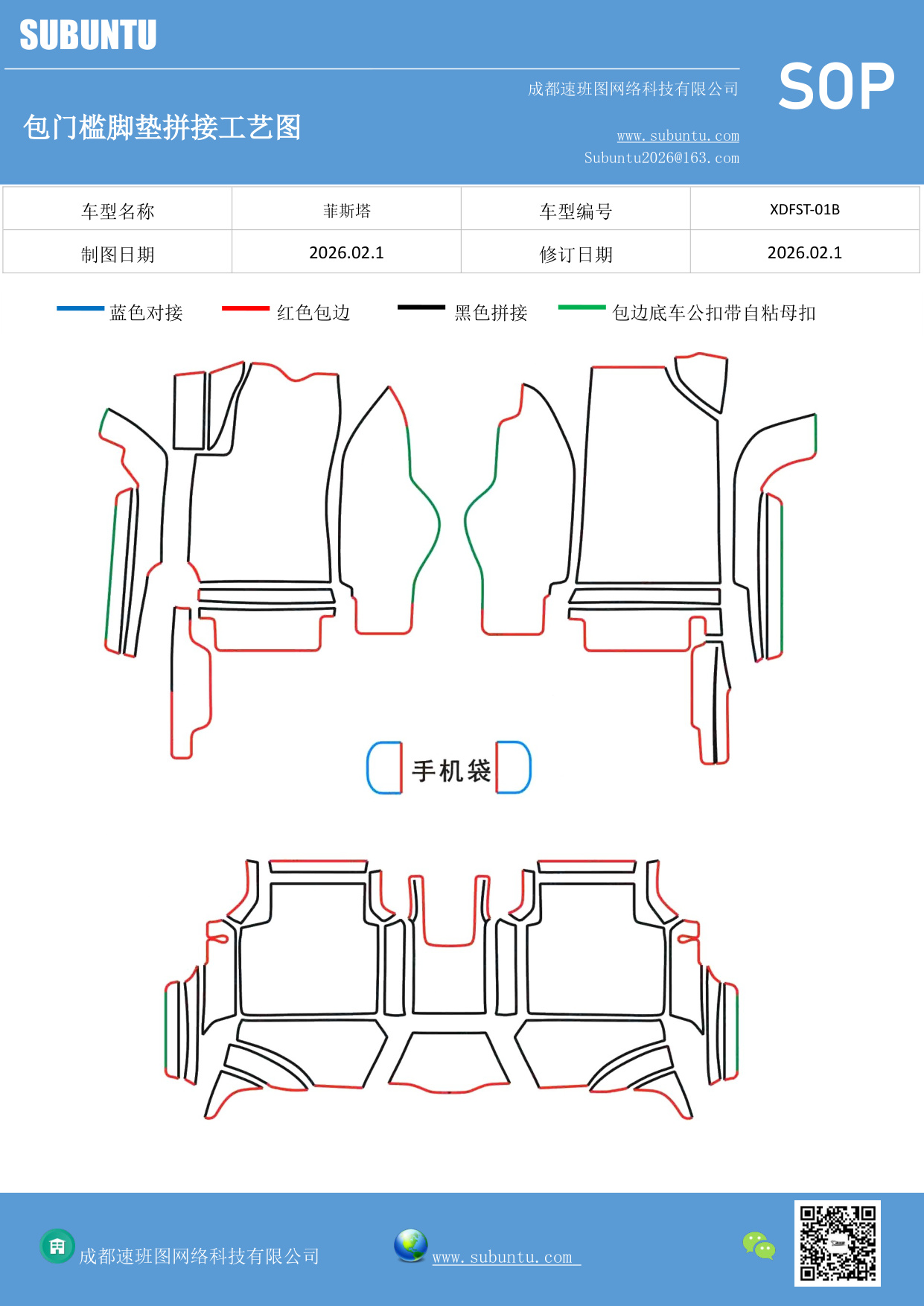 SUBUNTU

成都速班图网络科技有限公司

SOP

包门槛脚垫拼接工艺图

www.subuntu.com
Subuntu2026@163.com

| 车型名称 | 菲斯塔 | 车型编号 | XDFST-01B |
|---|---|---|---|
| 制图日期 | 2026.02.1 | 修订日期 | 2026.02.1 |

蓝色对接　红色包边　黑色拼接　包边底车公扣带自粘母扣

手机袋

成都速班图网络科技有限公司　www.subuntu.com