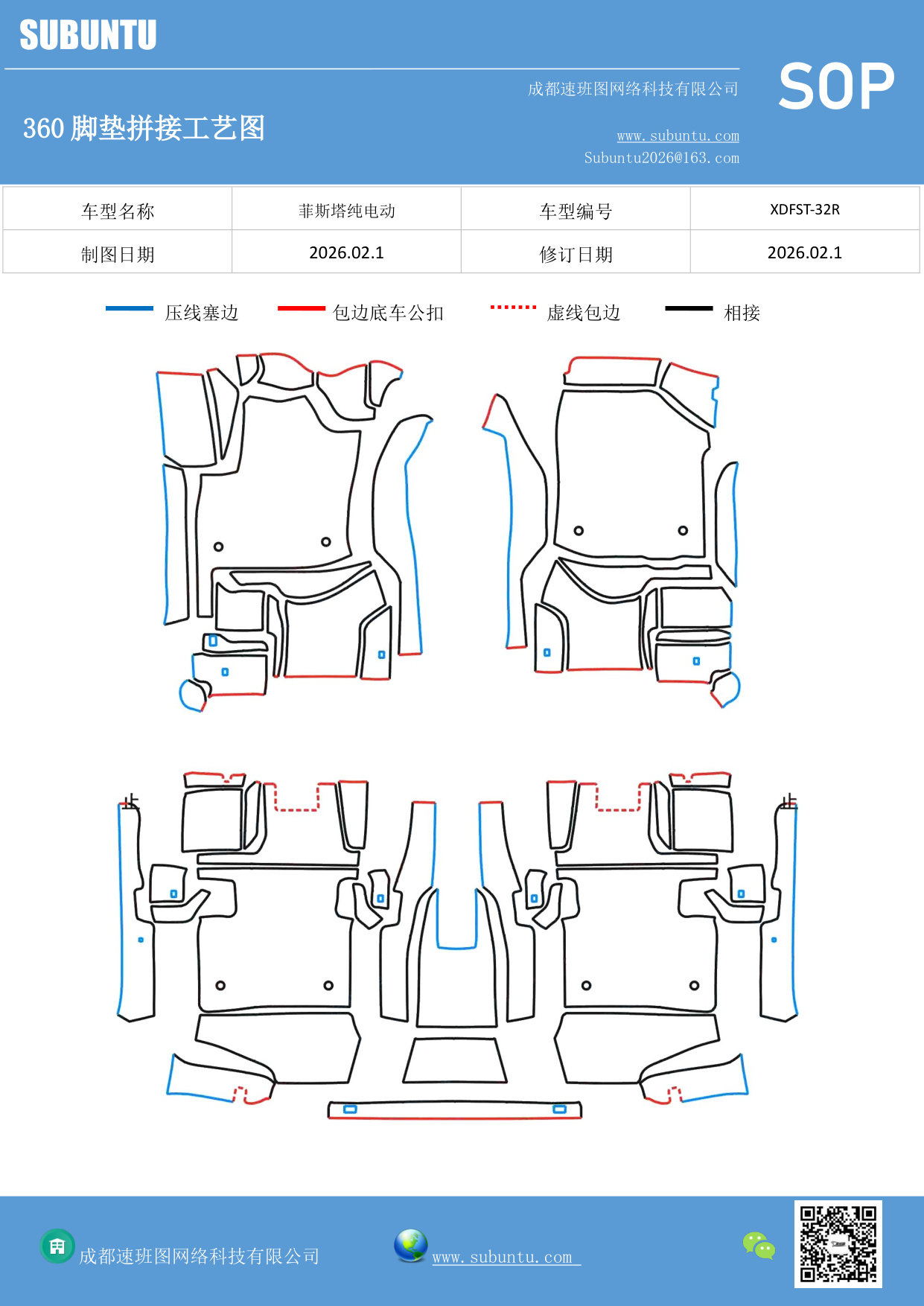 SUBUNTU

成都速班图网络科技有限公司

SOP

360 脚垫拼接工艺图

www.subuntu.com
Subuntu2026@163.com

| 车型名称 | 菲斯塔纯电动 | 车型编号 | XDFST-32R |
|---|---|---|---|
| 制图日期 | 2026.02.1 | 修订日期 | 2026.02.1 |

压线塞边 包边底车公扣 虚线包边 相接

成都速班图网络科技有限公司

www.subuntu.com