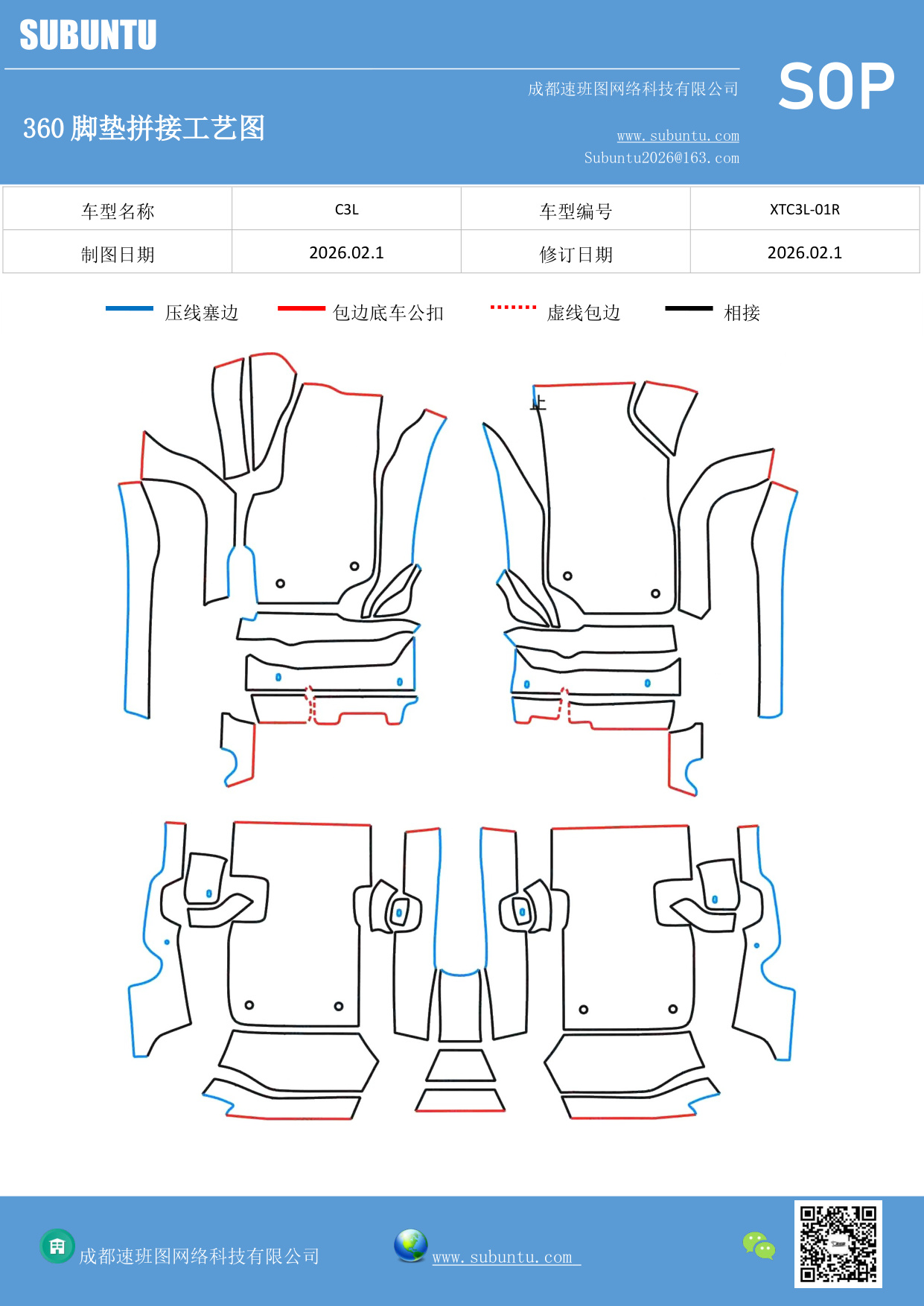 SUBUNTU

成都速班图网络科技有限公司

SOP

360 脚垫拼接工艺图

www.subuntu.com
Subuntu2026@163.com

| 车型名称 | C3L | 车型编号 | XTC3L-01R |
|---|---|---|---|
| 制图日期 | 2026.02.1 | 修订日期 | 2026.02.1 |

压线塞边 包边底车公扣 虚线包边 相接

上

成都速班图网络科技有限公司 www.subuntu.com