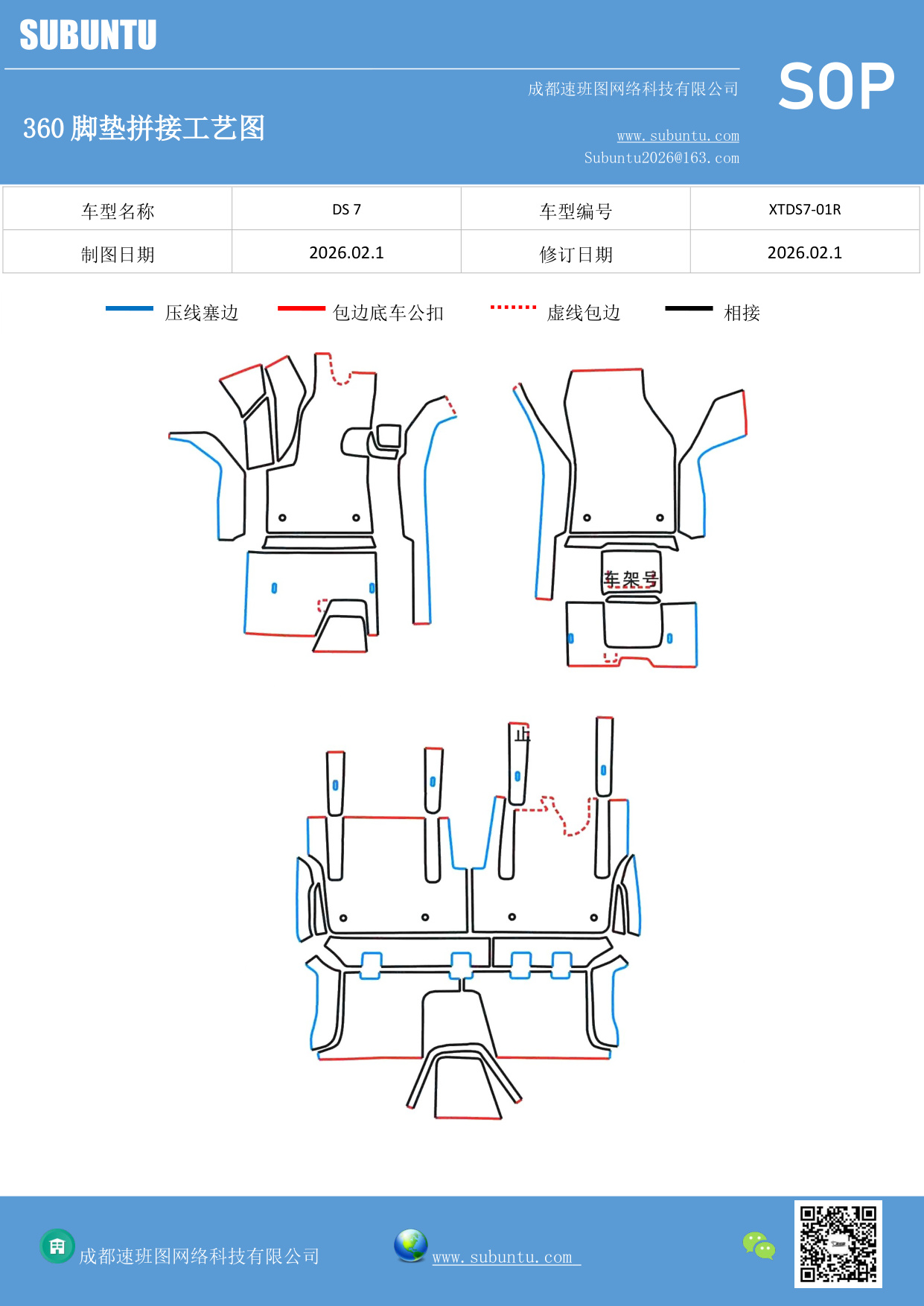 SUBUNTU

成都速班图网络科技有限公司

SOP

360 脚垫拼接工艺图

www.subuntu.com
Subuntu2026@163.com

| 车型名称 | DS 7 | 车型编号 | XTDS7-01R |
|---|---|---|---|
| 制图日期 | 2026.02.1 | 修订日期 | 2026.02.1 |

压线塞边 包边底车公扣 虚线包边 相接

车架号

止

成都速班图网络科技有限公司 www.subuntu.com