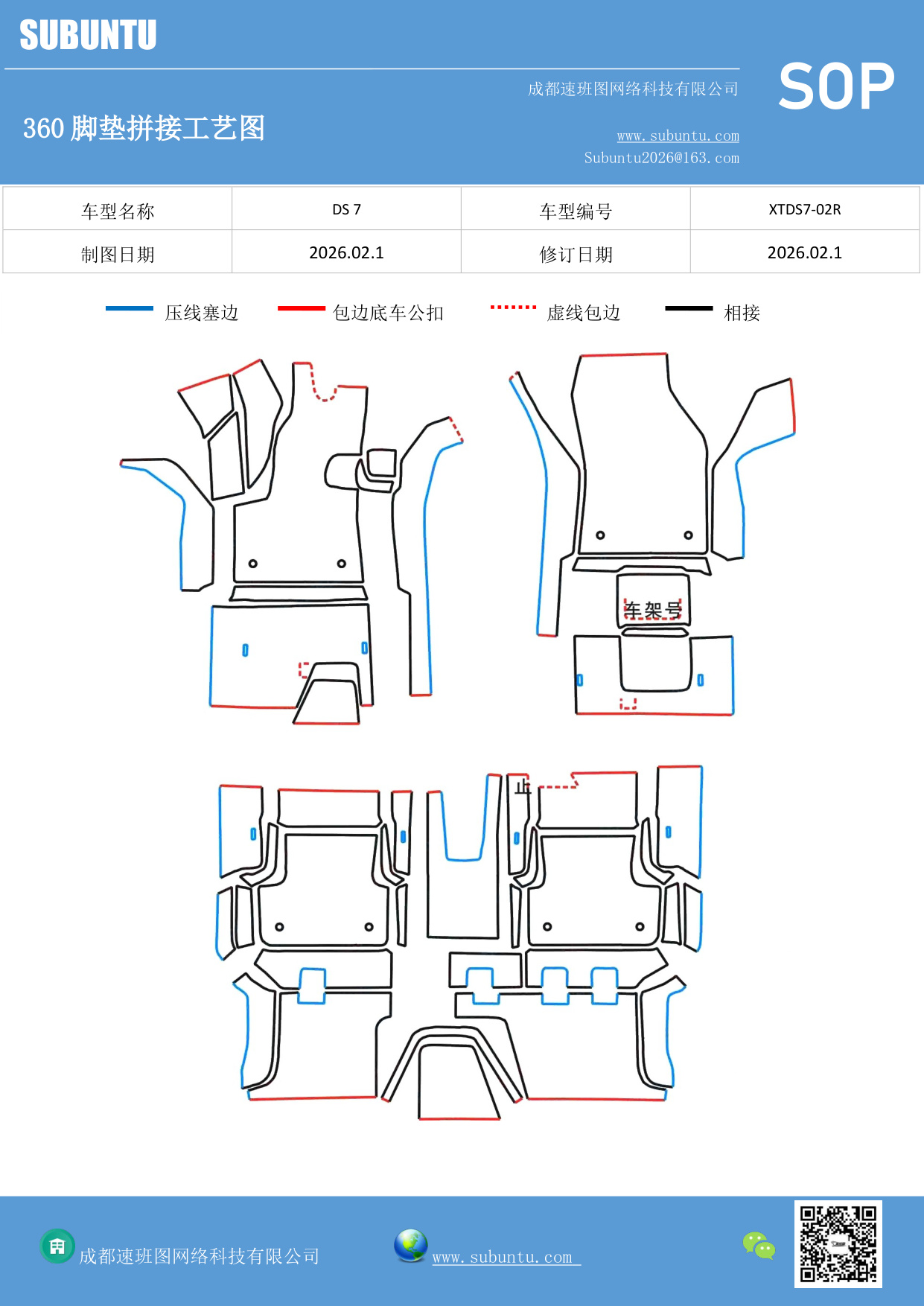 SUBUNTU

成都速班图网络科技有限公司

SOP

360 脚垫拼接工艺图

www.subuntu.com
Subuntu2026@163.com

| 车型名称 | DS 7 | 车型编号 | XTDS7-02R |
|---|---|---|---|
| 制图日期 | 2026.02.1 | 修订日期 | 2026.02.1 |

压线塞边 包边底车公扣 虚线包边 相接

车架号

止

成都速班图网络科技有限公司 www.subuntu.com