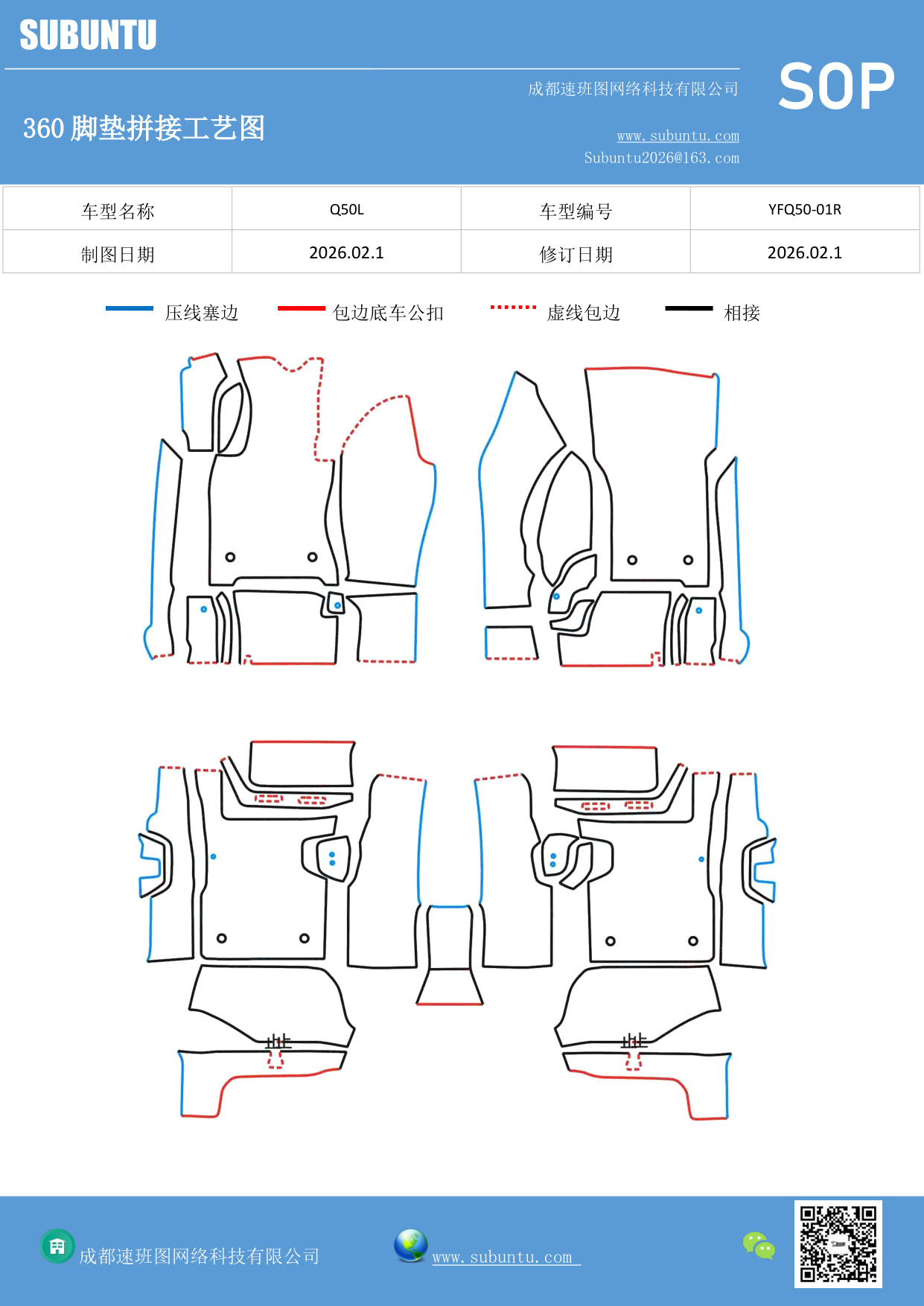 SUBUNTU

成都速班图网络科技有限公司

SOP

360 脚垫拼接工艺图

www.subuntu.com
Subuntu2026@163.com

| 车型名称 | Q50L | 车型编号 | YFQ50-01R |
|---|---|---|---|
| 制图日期 | 2026.02.1 | 修订日期 | 2026.02.1 |

压线塞边　包边底车公扣　虚线包边　相接

成都速班图网络科技有限公司

www.subuntu.com