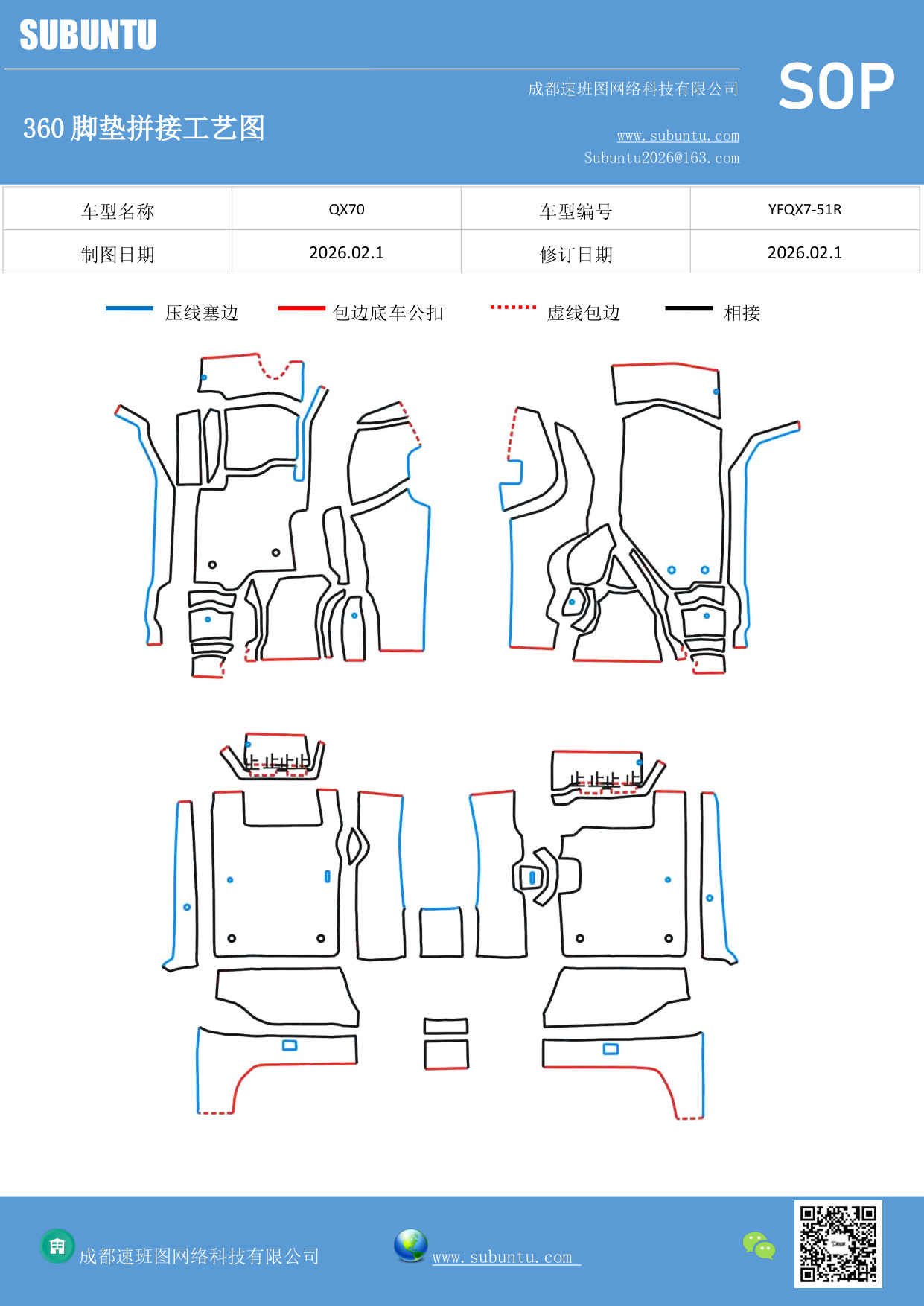 SUBUNTU

成都速班图网络科技有限公司

SOP

360 脚垫拼接工艺图

www.subuntu.com
Subuntu2026@163.com

| 车型名称 | QX70 | 车型编号 | YFQX7-51R |
|---|---|---|---|
| 制图日期 | 2026.02.1 | 修订日期 | 2026.02.1 |

压线塞边 包边底车公扣 虚线包边 相接

成都速班图网络科技有限公司 www.subuntu.com