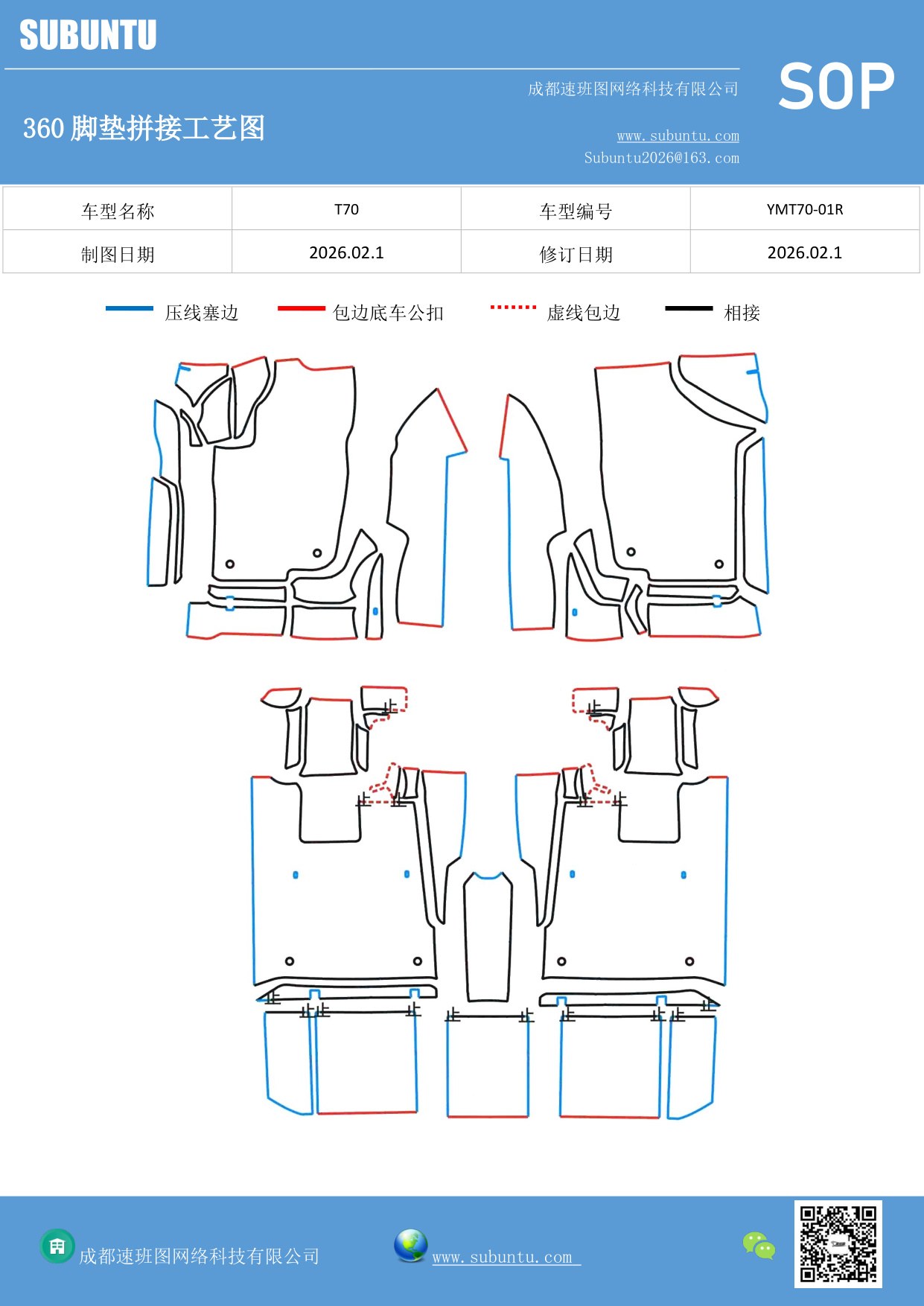 SUBUNTU

成都速班图网络科技有限公司

SOP

360 脚垫拼接工艺图

www.subuntu.com
Subuntu2026@163.com

| 车型名称 | T70 | 车型编号 | YMT70-01R |
|---|---|---|---|
| 制图日期 | 2026.02.1 | 修订日期 | 2026.02.1 |

压线塞边　包边底车公扣　虚线包边　相接

成都速班图网络科技有限公司　www.subuntu.com