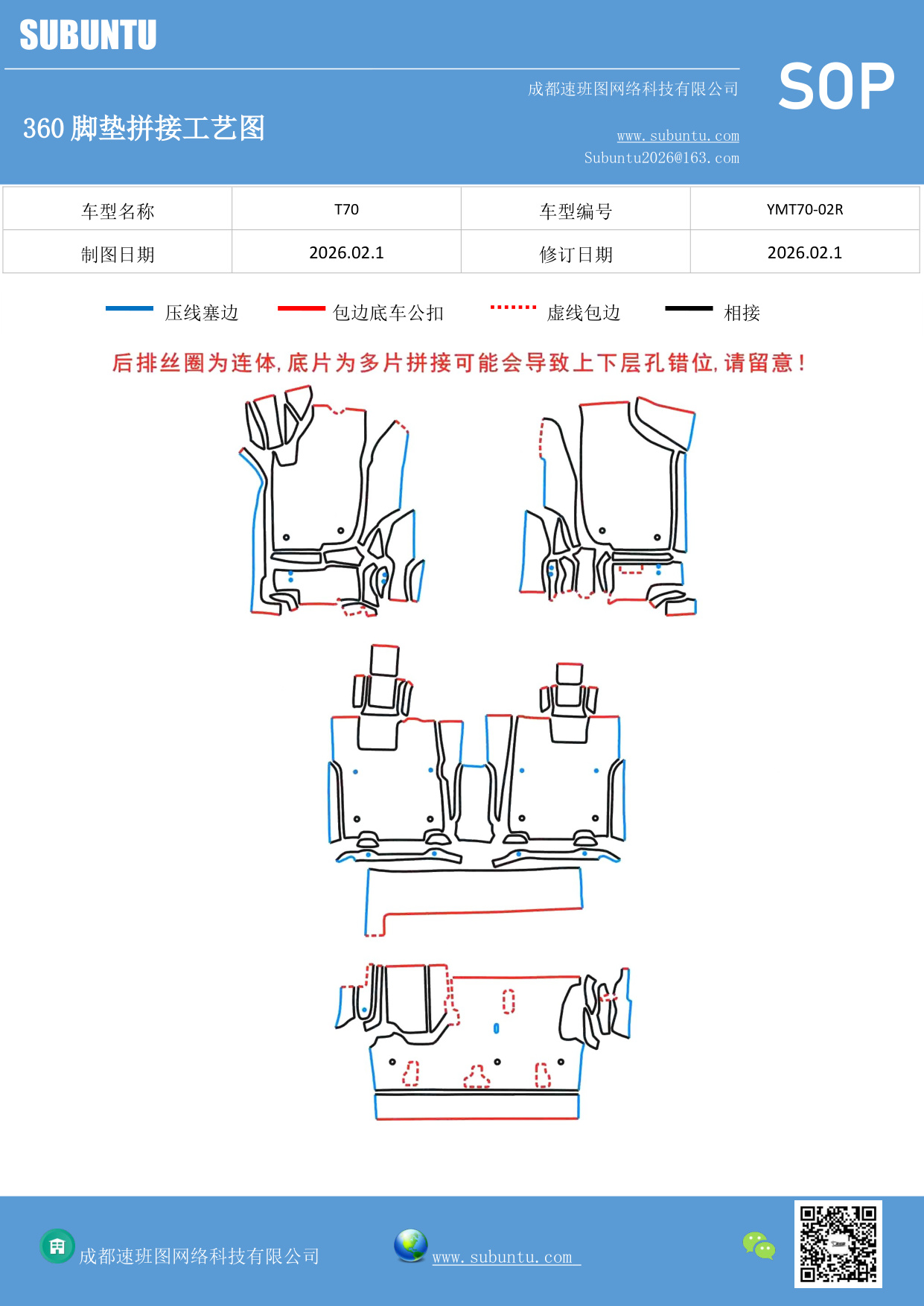 SUBUNTU

成都速班图网络科技有限公司

SOP

360 脚垫拼接工艺图

www.subuntu.com
Subuntu2026@163.com

| 车型名称 | T70 | 车型编号 | YMT70-02R |
|---|---|---|---|
| 制图日期 | 2026.02.1 | 修订日期 | 2026.02.1 |

压线塞边 包边底车公扣 虚线包边 相接

后排丝圈为连体，底片为多片拼接可能会导致上下层孔错位，请留意！

成都速班图网络科技有限公司

www.subuntu.com