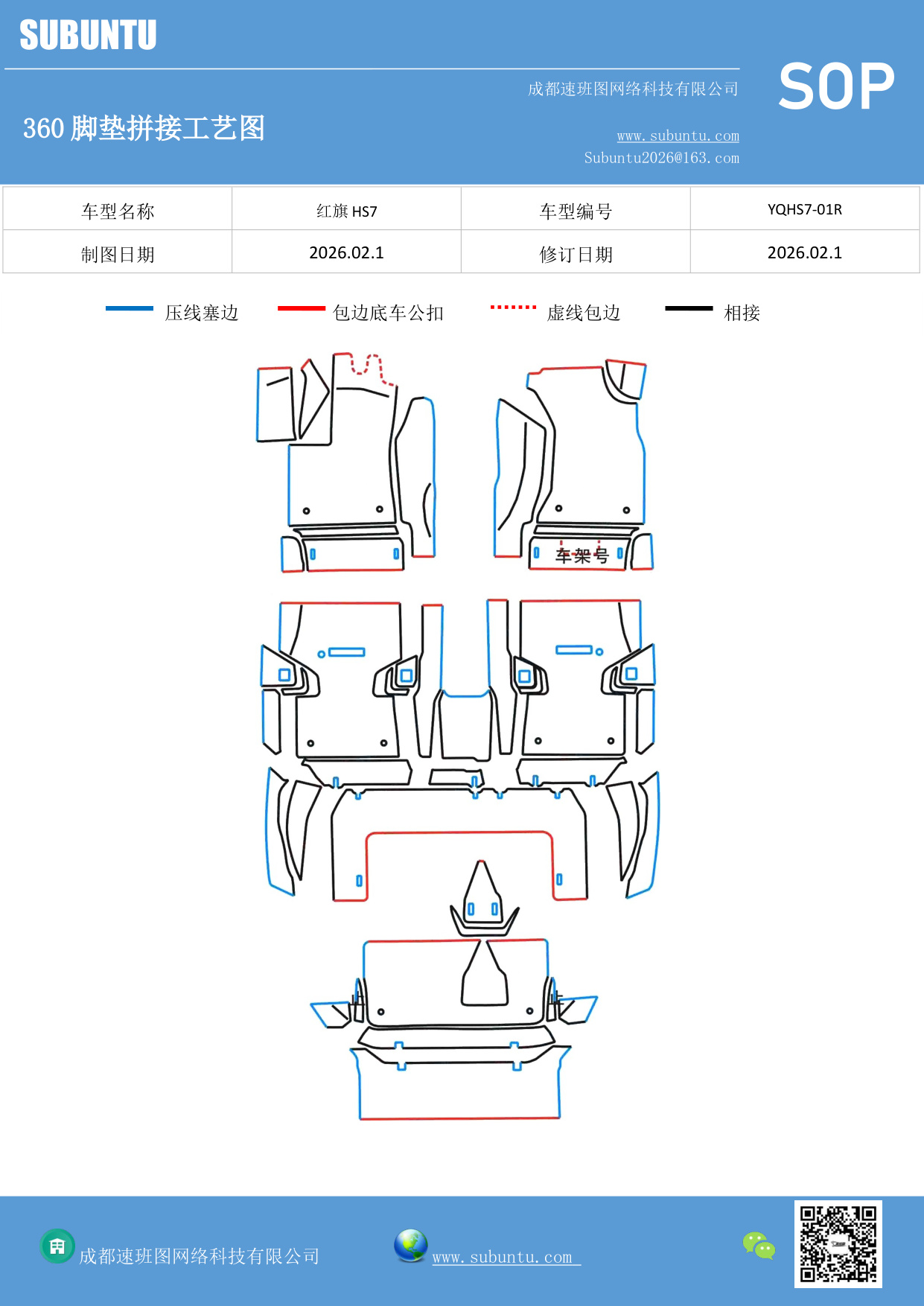 SUBUNTU

成都速班图网络科技有限公司

SOP

360 脚垫拼接工艺图

www.subuntu.com
Subuntu2026@163.com

| 车型名称 | 红旗 HS7 | 车型编号 | YQHS7-01R |
|---|---|---|---|
| 制图日期 | 2026.02.1 | 修订日期 | 2026.02.1 |

压线塞边　包边底车公扣　虚线包边　相接

车架号

成都速班图网络科技有限公司　www.subuntu.com